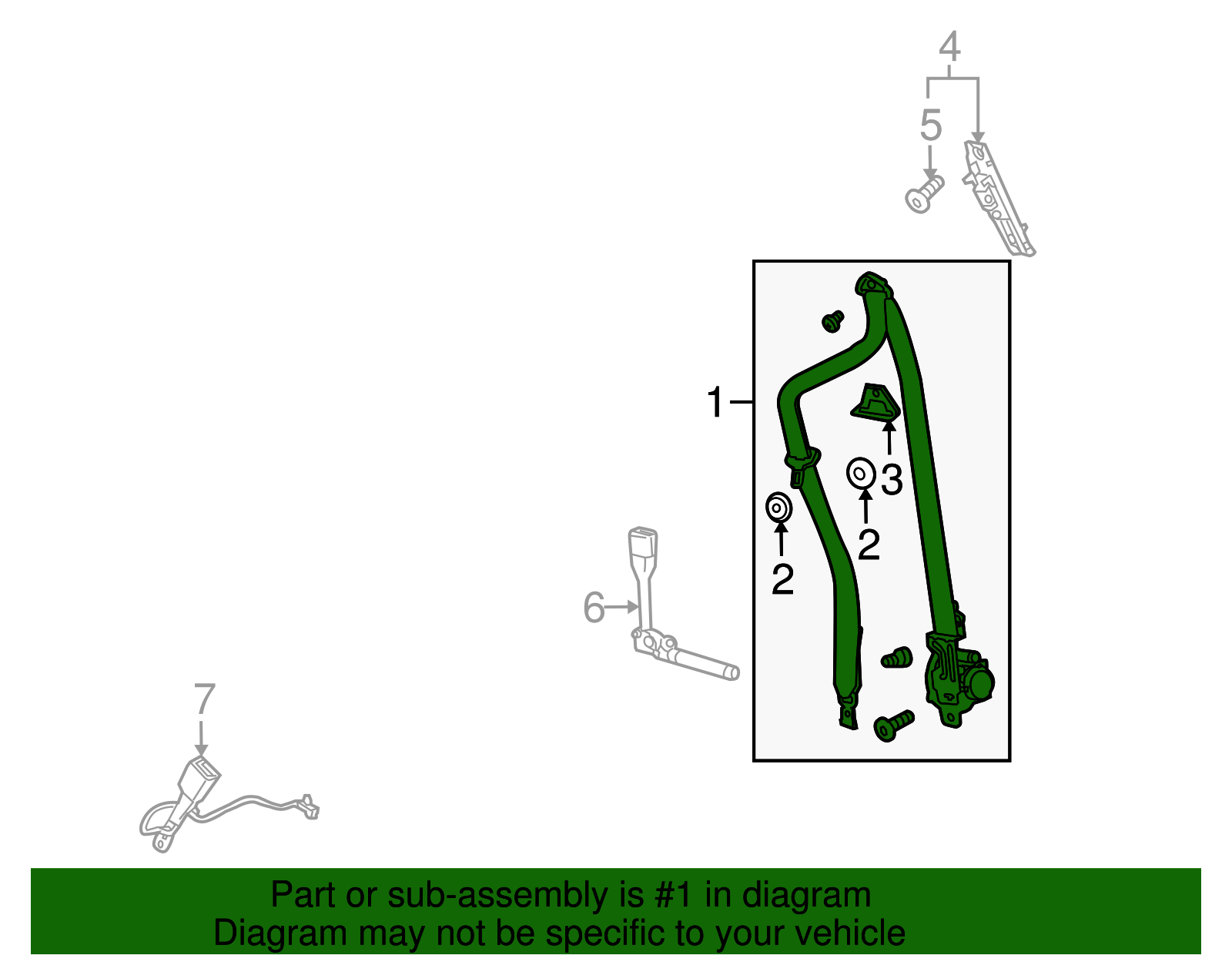 4
5
1
3
2
2
6
7
Part or sub-assembly is #1 in diagram
Diagram may not be specific to your vehicle