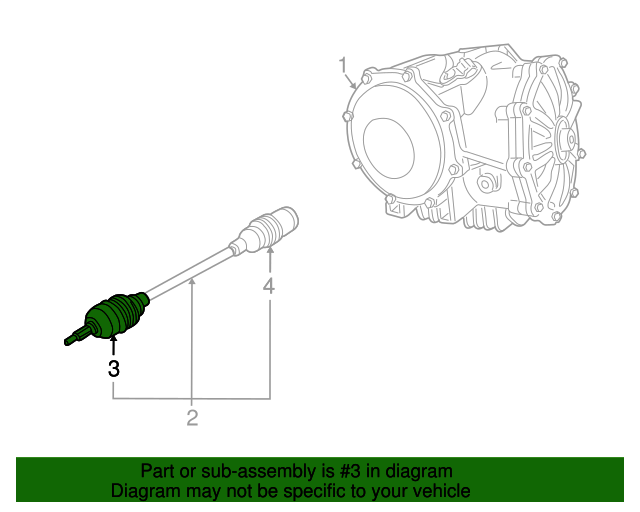 1

4

3

2

Part or sub-assembly is #3 in diagram
Diagram may not be specific to your vehicle