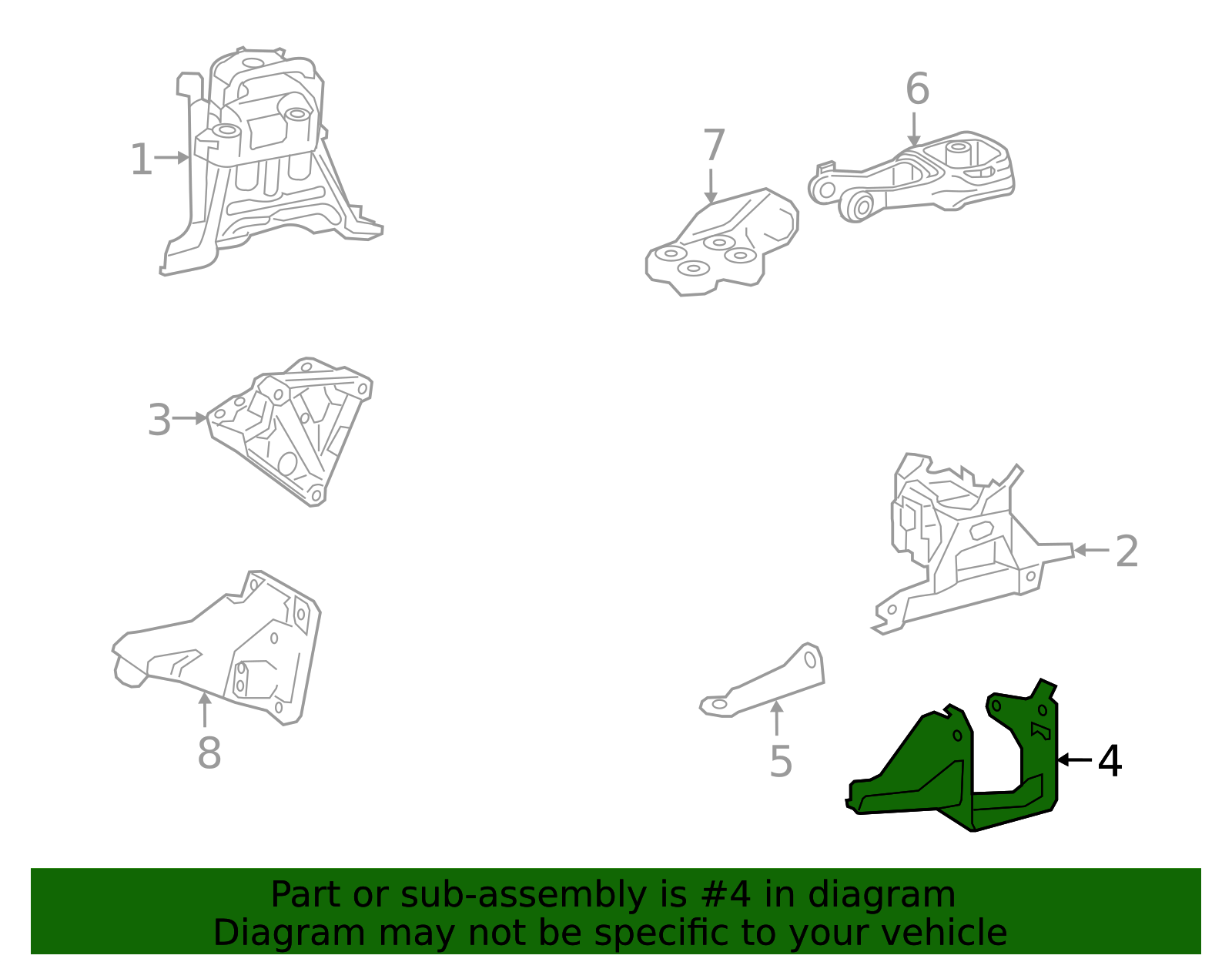 1
7
6
3
2
8
5
4

Part or sub-assembly is #4 in diagram
Diagram may not be specific to your vehicle