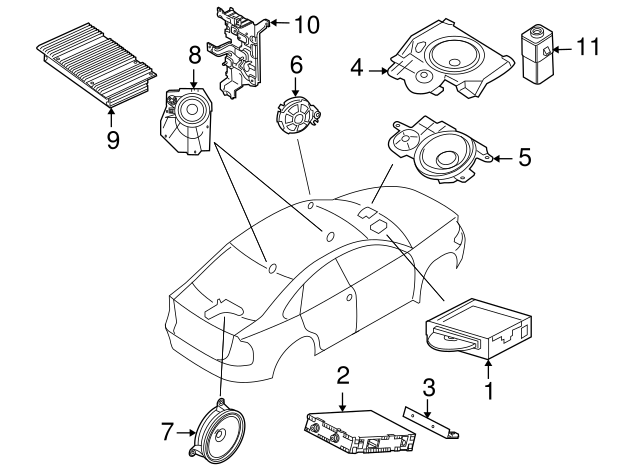 10
8
6
4
11
9
5
2
3
1
7