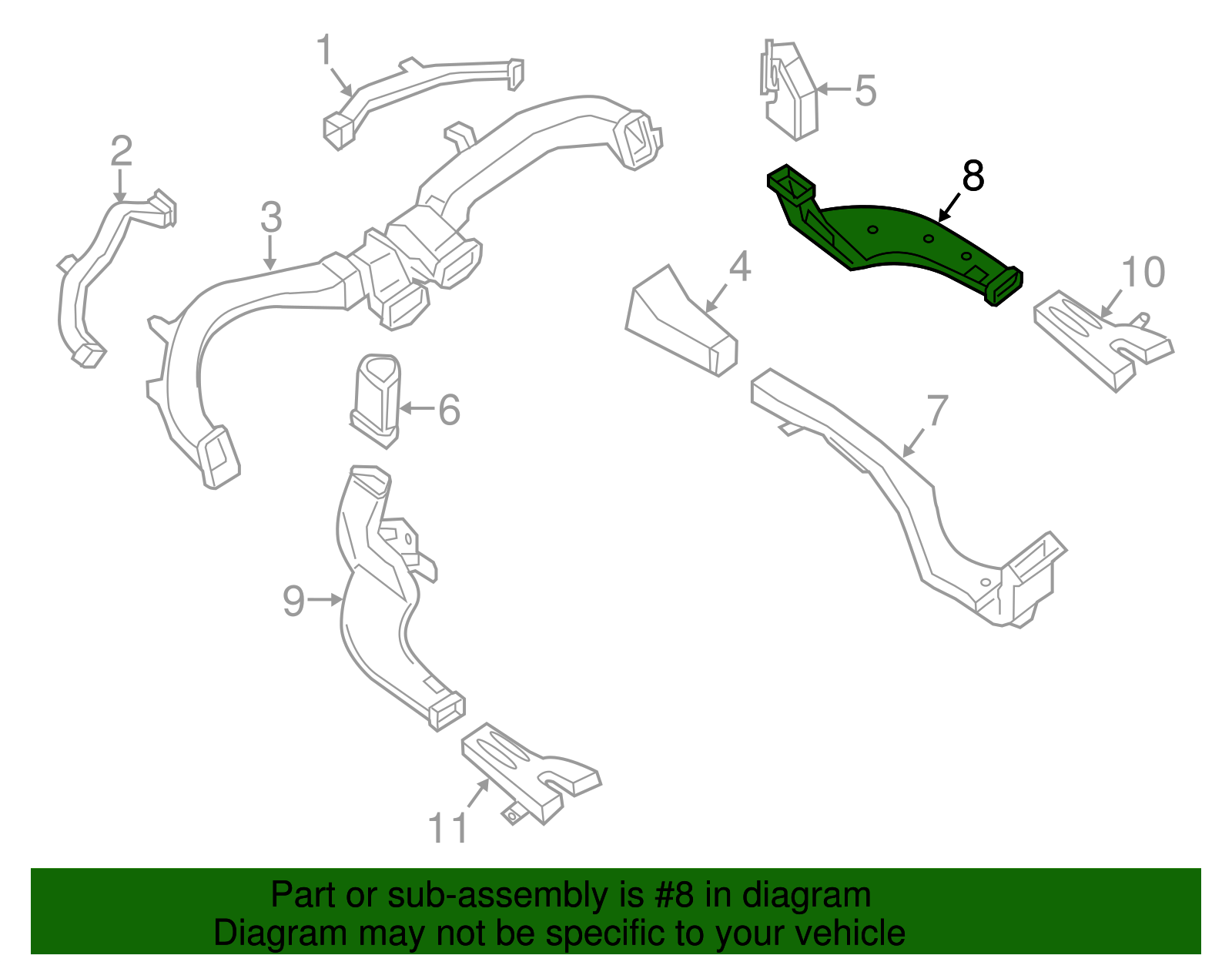 1
5
2
8
3
4
10
6
7
9
11

Part or sub-assembly is #8 in diagram
Diagram may not be specific to your vehicle