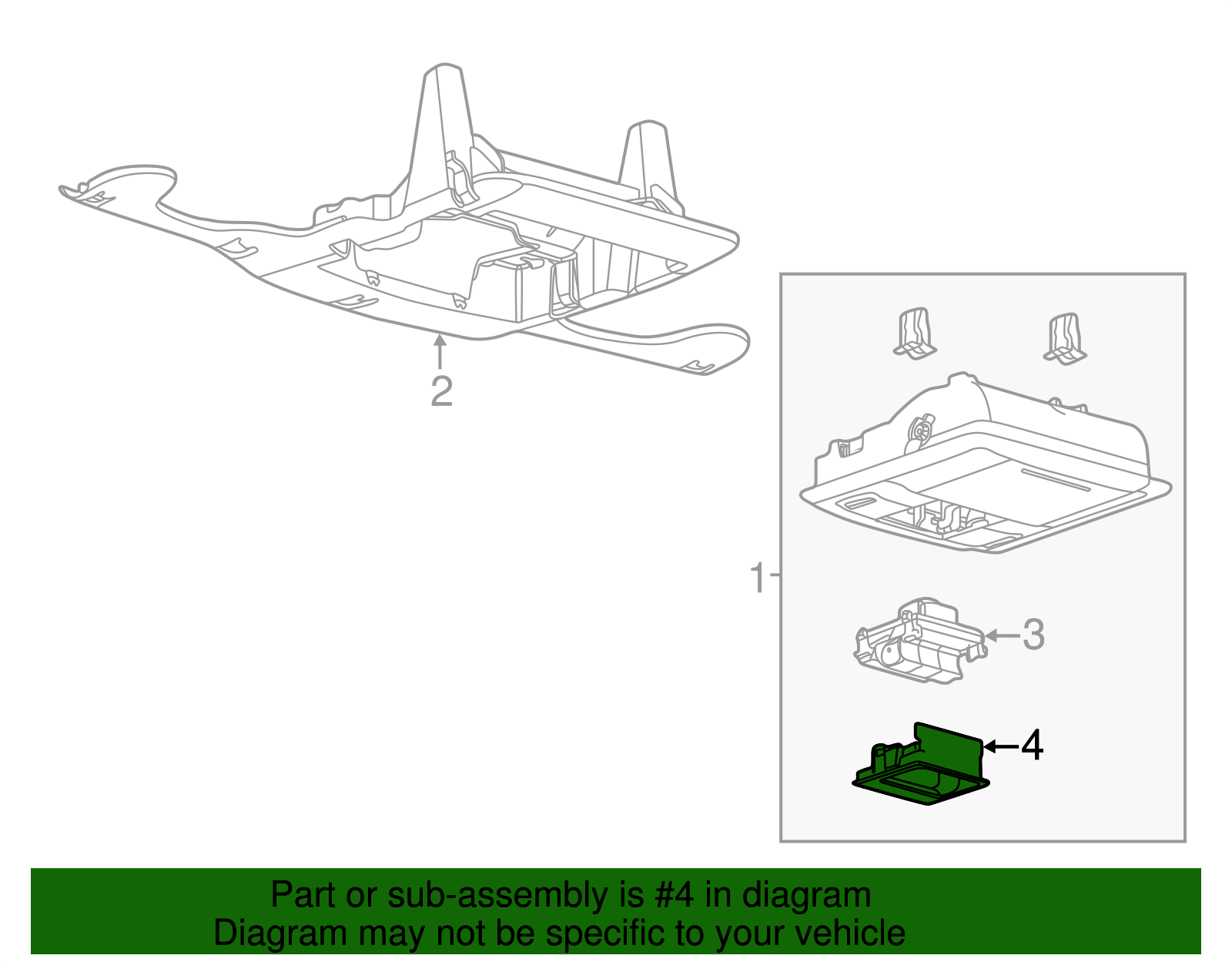 2

1

3

4

Part or sub-assembly is #4 in diagram
Diagram may not be specific to your vehicle