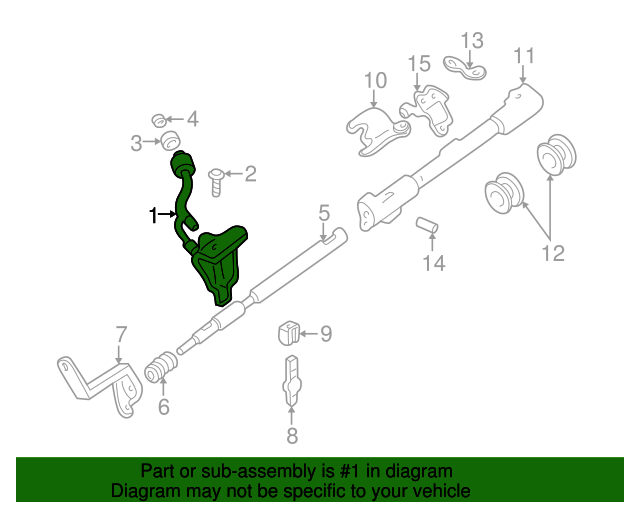 13
11
15
10
4
3
2
1
5
12
14
7
9
6
8
Part or sub-assembly is #1 in diagram
Diagram may not be specific to your vehicle