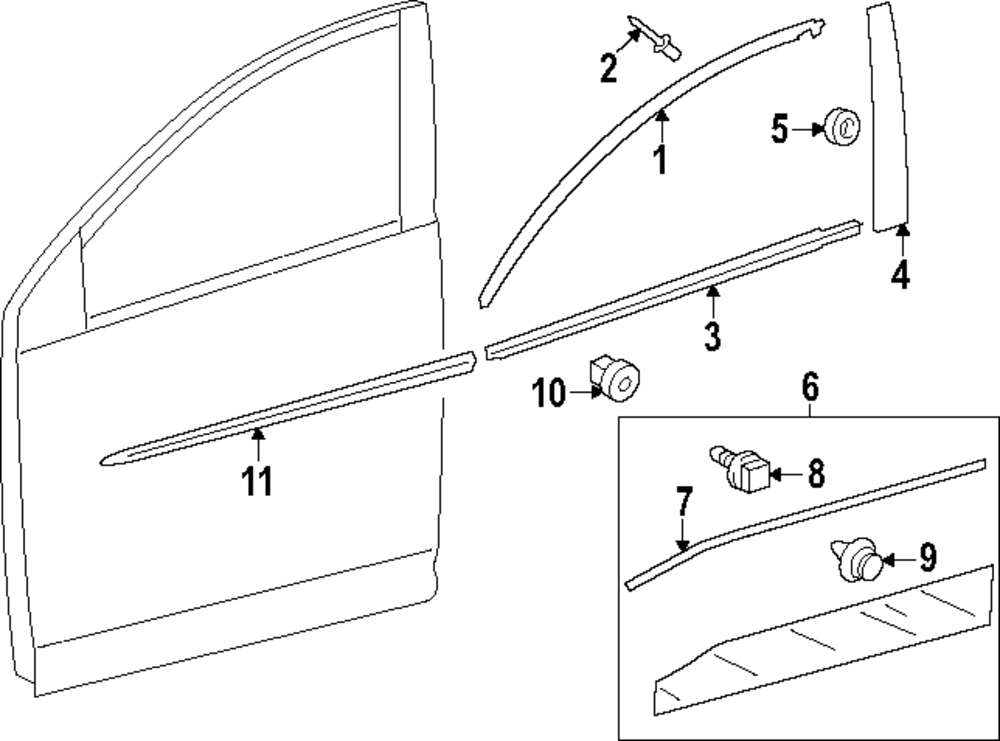 2
1
5
4
3
10
6
11
8
7
9