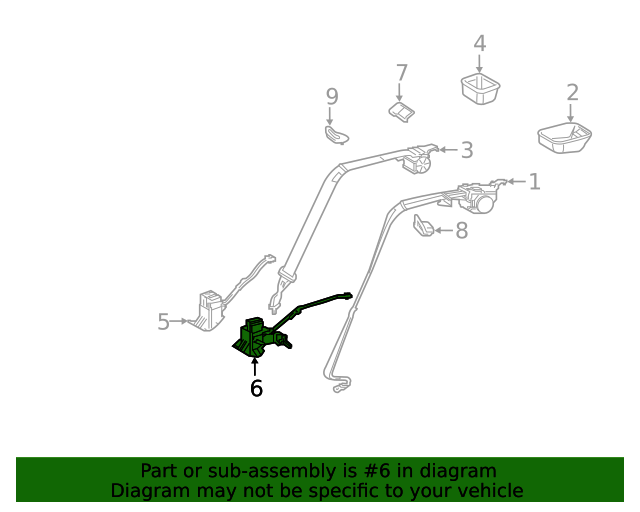 4
7
2
9
3
1
8
5
6

Part or sub-assembly is #6 in diagram
Diagram may not be specific to your vehicle