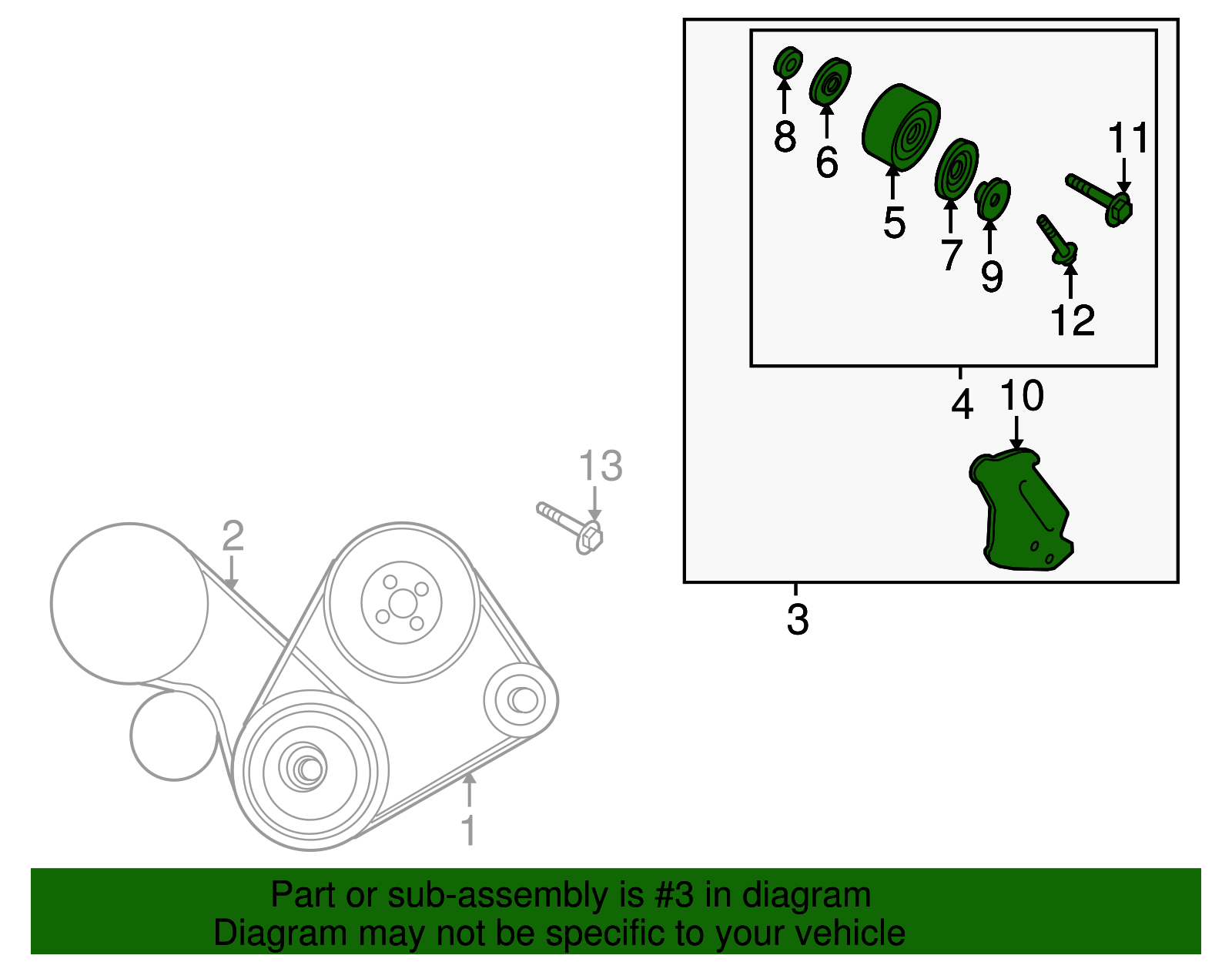 8
6
5
7
9
11
12
4
10
3
13
2
1

Part or sub-assembly is #3 in diagram
Diagram may not be specific to your vehicle