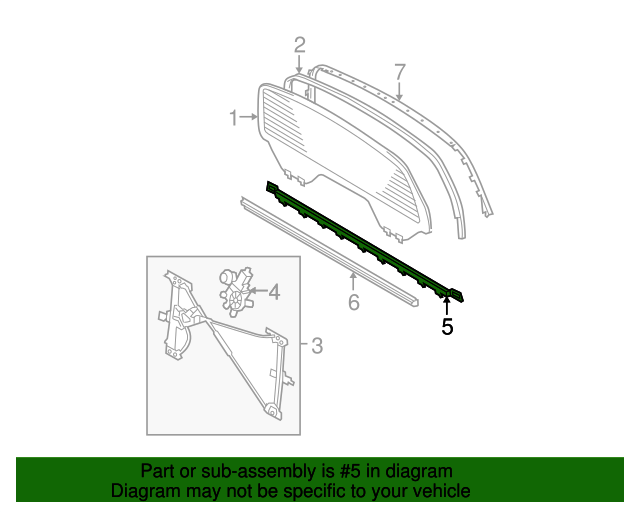 2
7
1
4
6
5
3

Part or sub-assembly is #5 in diagram
Diagram may not be specific to your vehicle