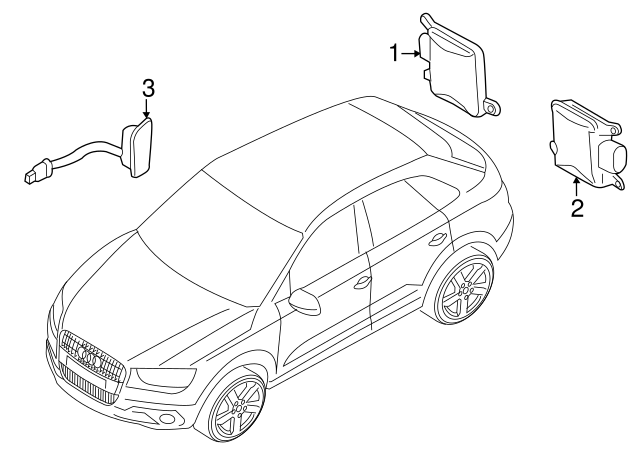 3
1
2