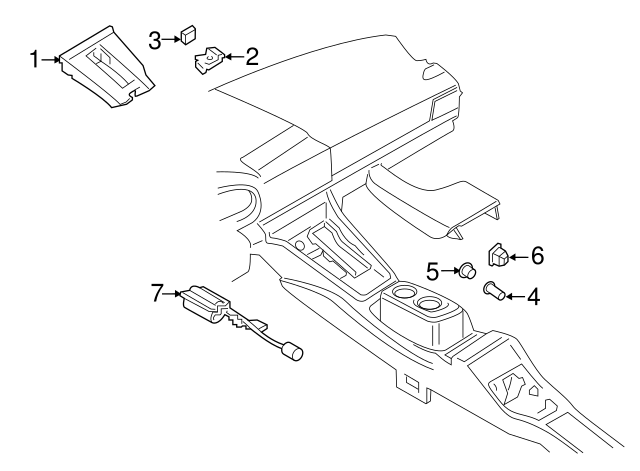 1
3
2
6
5
4
7