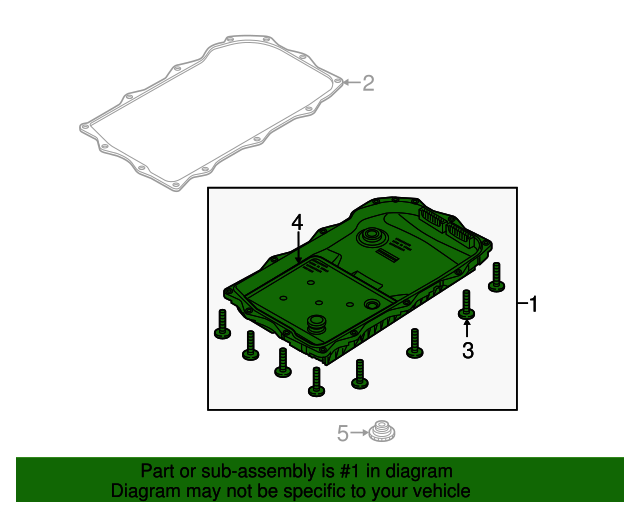 2

4

1

3

5

Part or sub-assembly is #1 in diagram
Diagram may not be specific to your vehicle