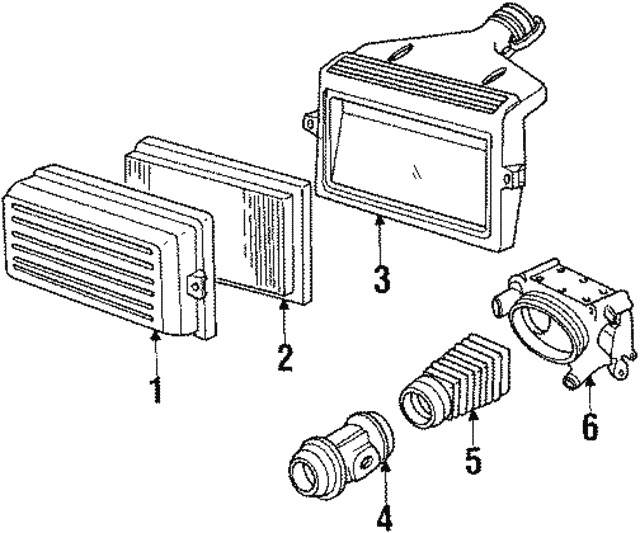 3
2
1
6
5
4