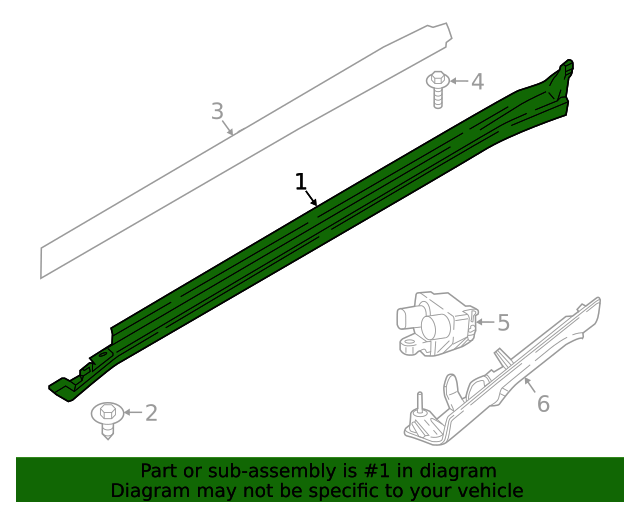 3
4
1
5
2
6

Part or sub-assembly is #1 in diagram
Diagram may not be specific to your vehicle