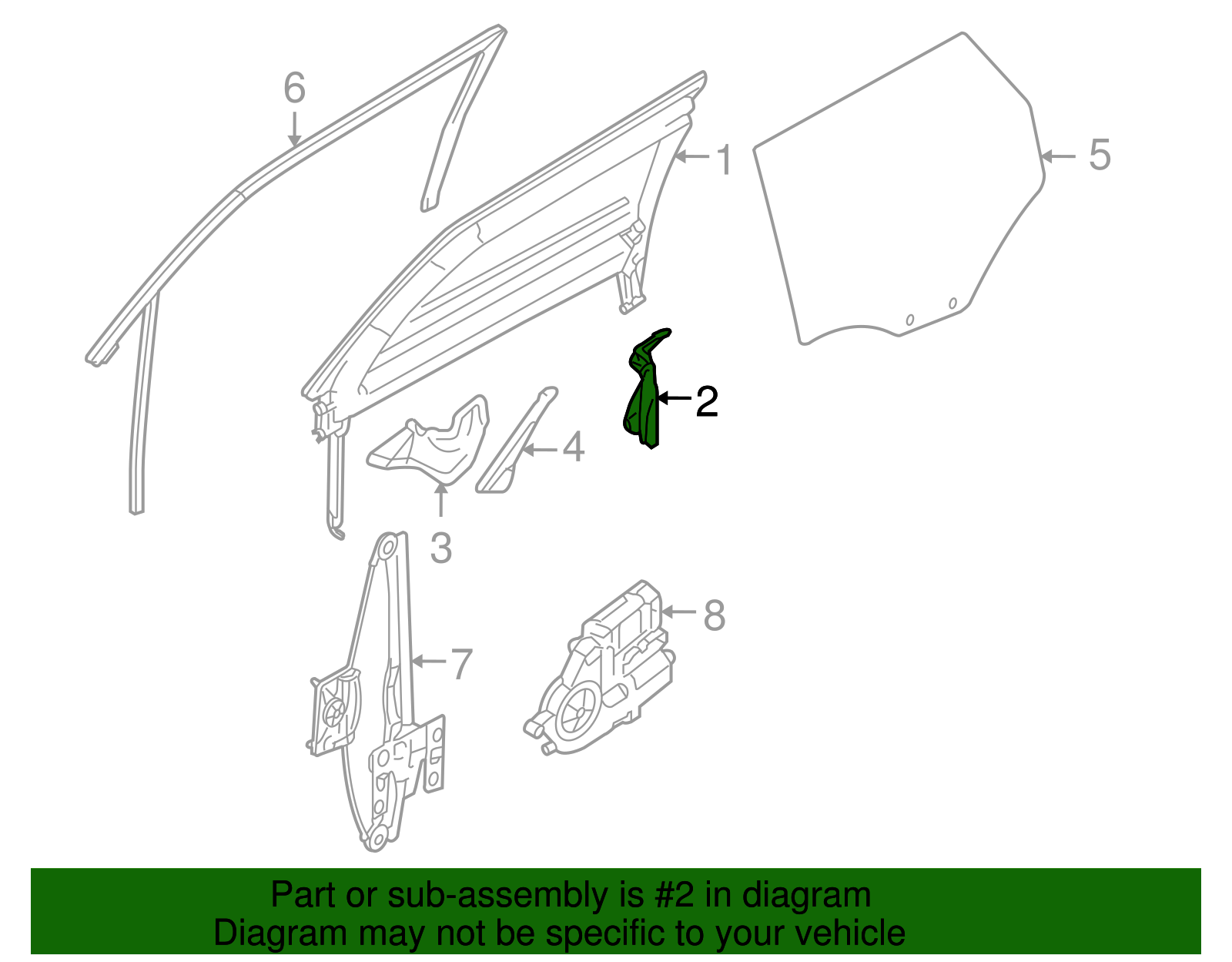 6

1

5

2

4

3

8

7

Part or sub-assembly is #2 in diagram
Diagram may not be specific to your vehicle