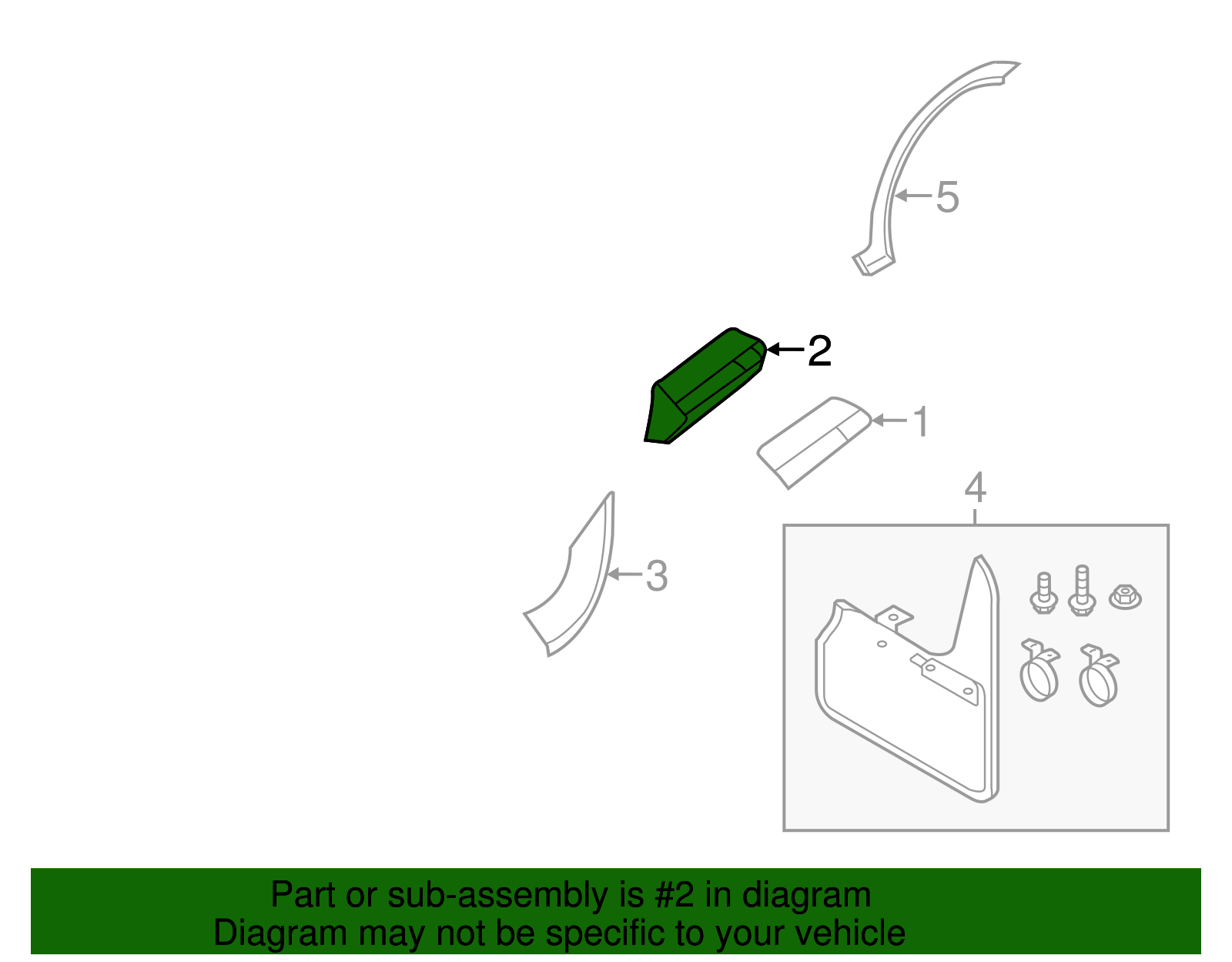 5

2

1

4

3

Part or sub-assembly is #2 in diagram
Diagram may not be specific to your vehicle