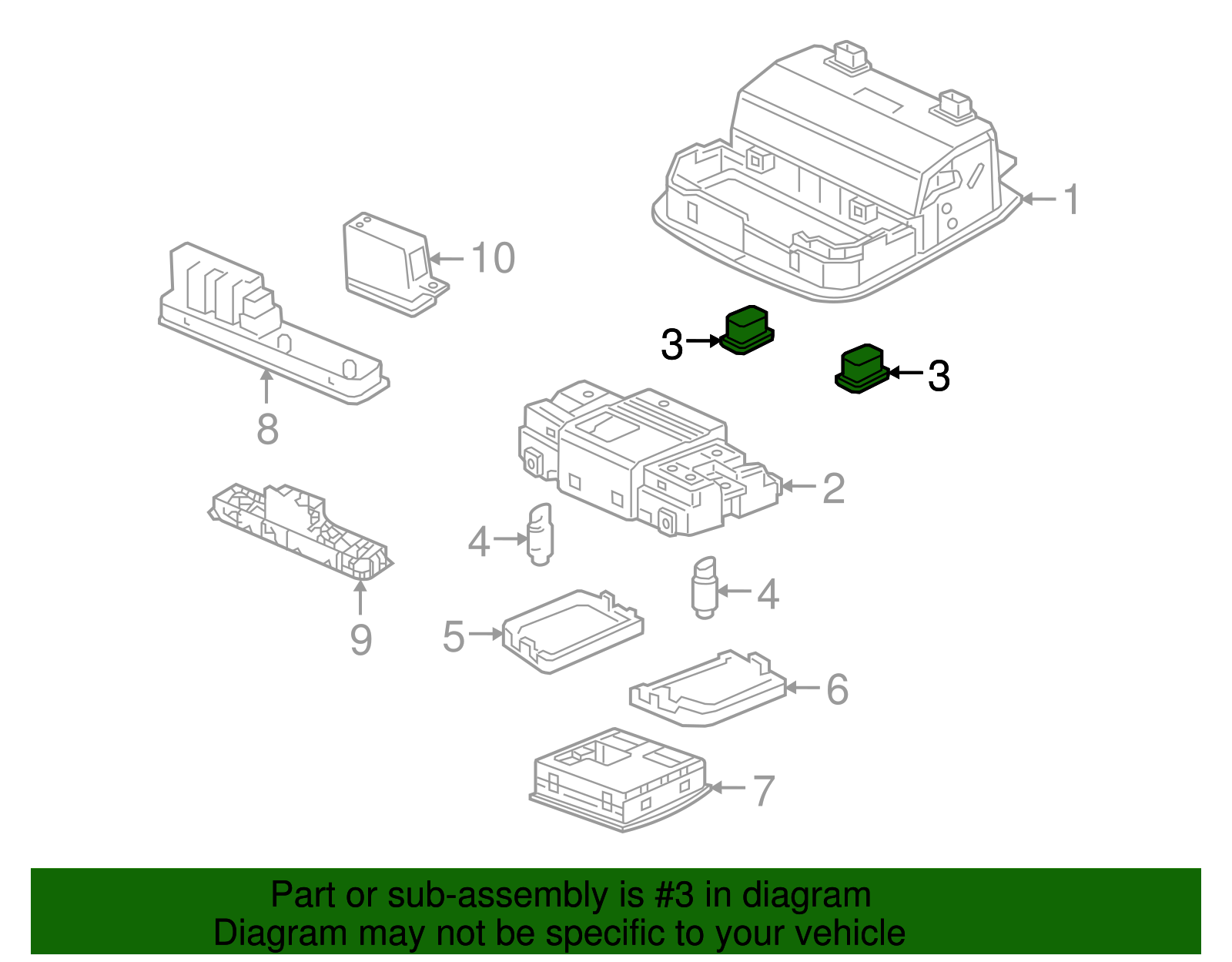 1
10
8
3
3
2
4
4
9
5
6
7

Part or sub-assembly is #3 in diagram
Diagram may not be specific to your vehicle