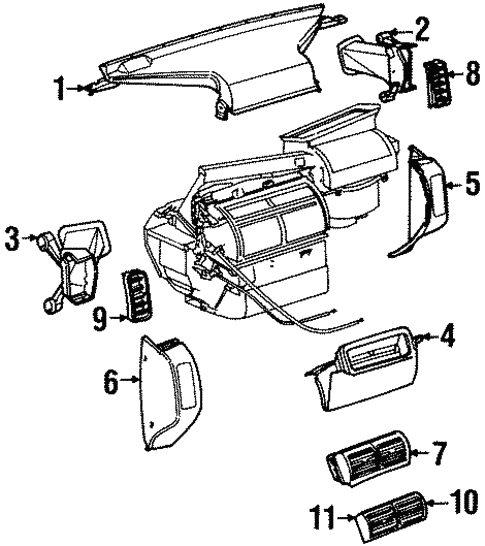 1
2
8
5
3
9
4
6
7
11
10