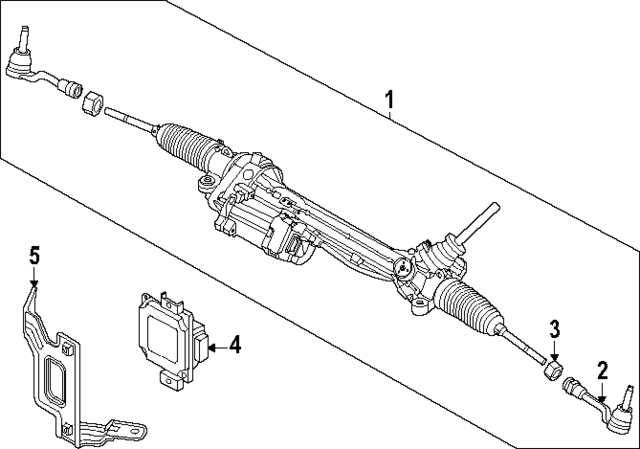 1
5
4
3
2