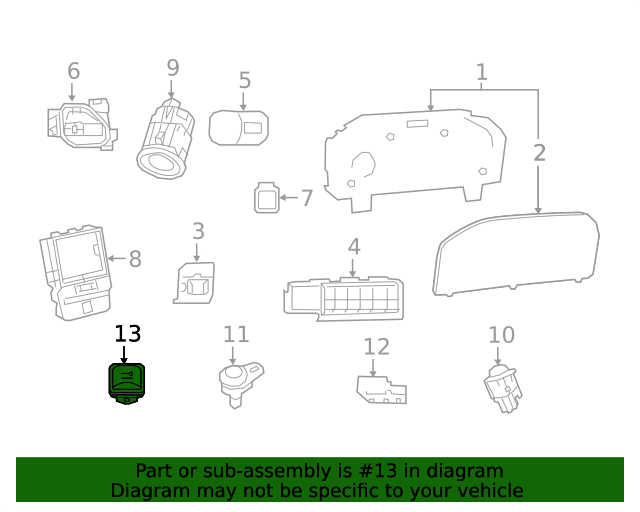 6
9
5
1
2
7
3
8
4
13
11
12
10

Part or sub-assembly is #13 in diagram
Diagram may not be specific to your vehicle