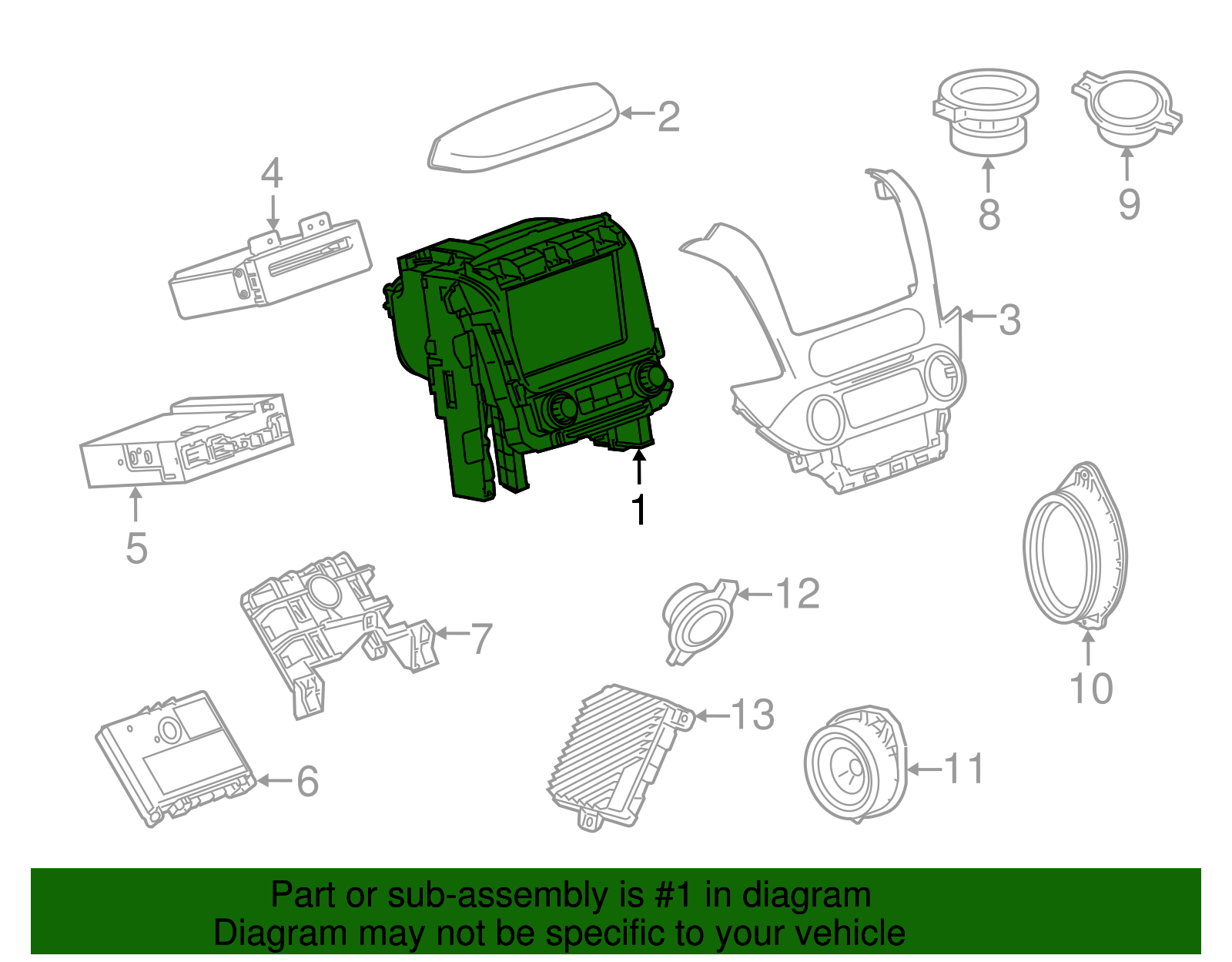 2
4
8
9
3
1
5
12
7
10
13
6
11

Part or sub-assembly is #1 in diagram
Diagram may not be specific to your vehicle