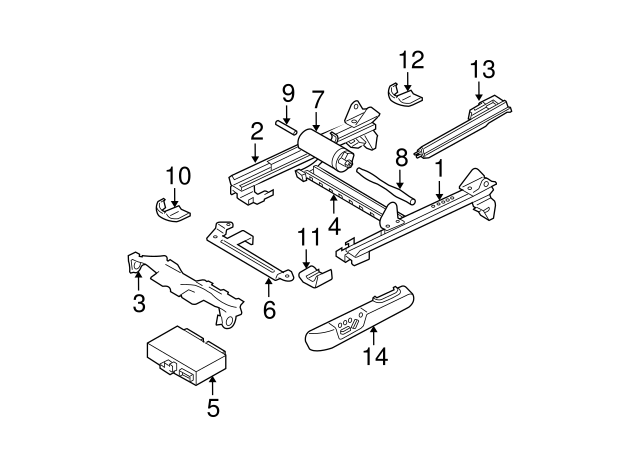 12
13
9
7
2
8
1
10
4
11
3
6
14
5