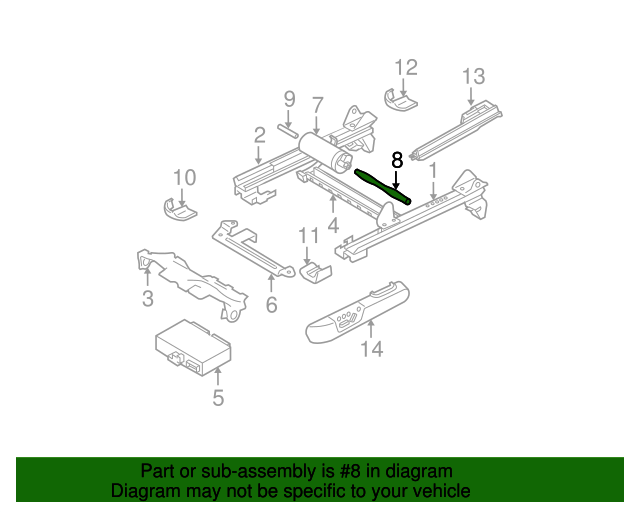 12
13
9
7
2
8
1
10
4
11
3
6
14
5

Part or sub-assembly is #8 in diagram
Diagram may not be specific to your vehicle