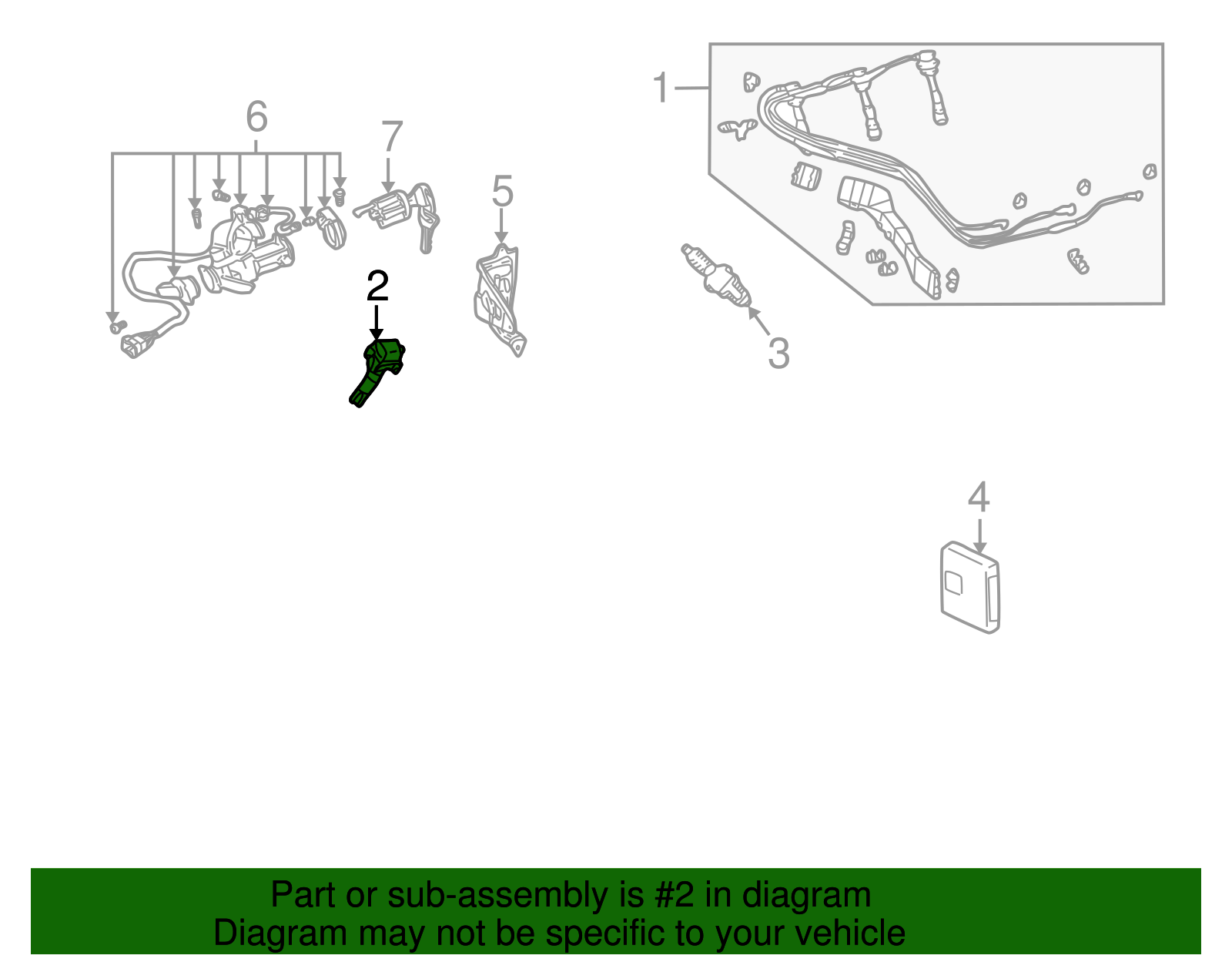 6
7
5
2
1
3
4

Part or sub-assembly is #2 in diagram
Diagram may not be specific to your vehicle