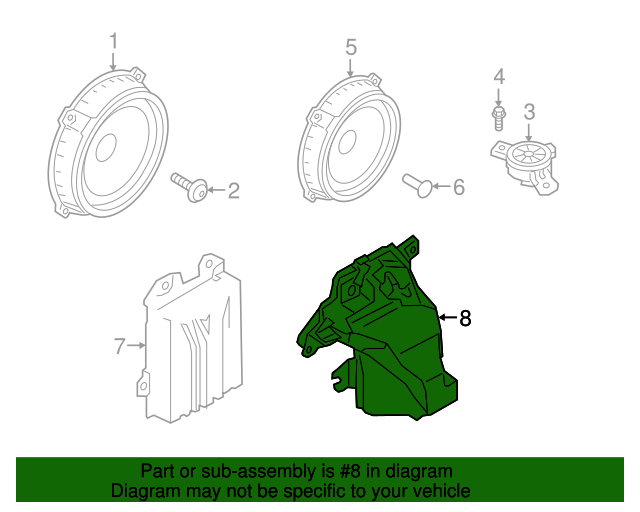 1
5
4
3
2
6
8
7

Part or sub-assembly is #8 in diagram
Diagram may not be specific to your vehicle