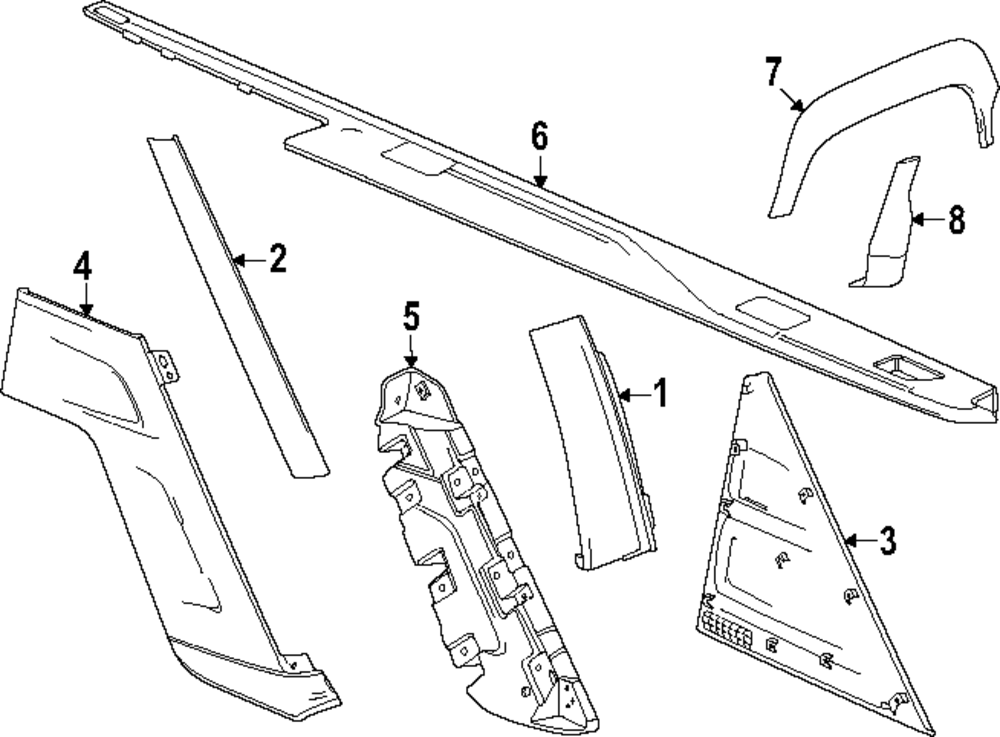 7
6
8
2
4
5
1
3