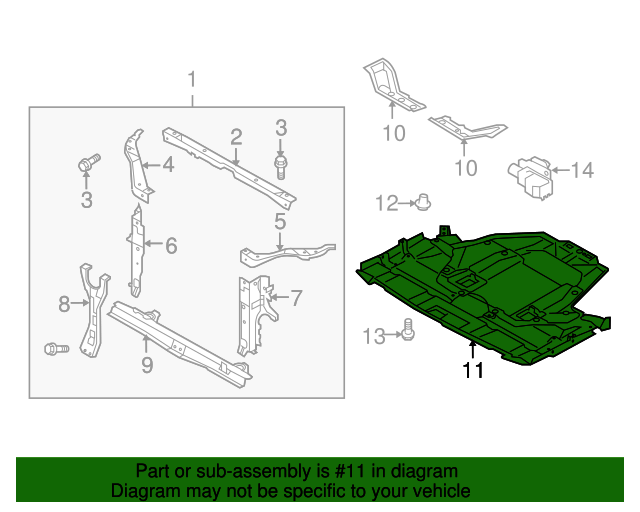 1
2
3
3
4
5
6
7
8
9
10
10
14
12
13
11

Part or sub-assembly is #11 in diagram
Diagram may not be specific to your vehicle