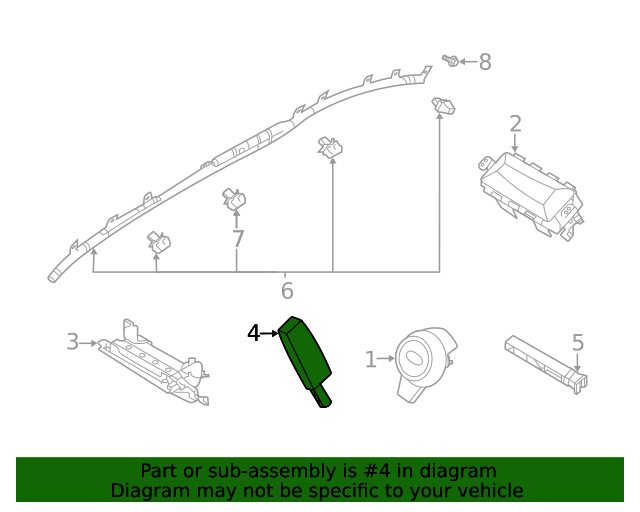 8
2
7
6
3
4
1
5
Part or sub-assembly is #4 in diagram
Diagram may not be specific to your vehicle