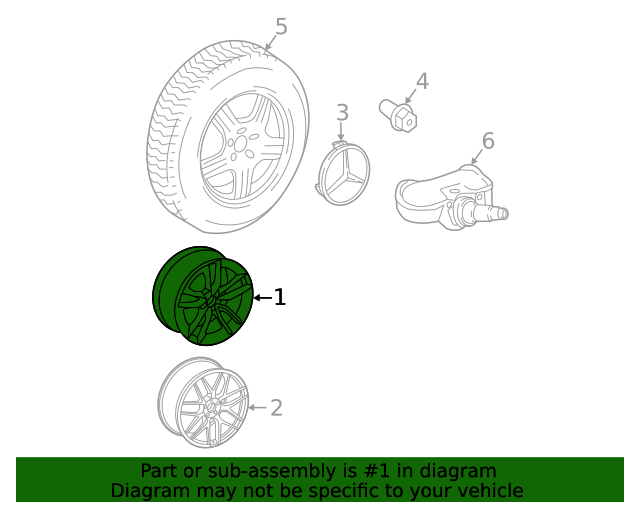 5

4

3

6

1

2

Part or sub-assembly is #1 in diagram
Diagram may not be specific to your vehicle