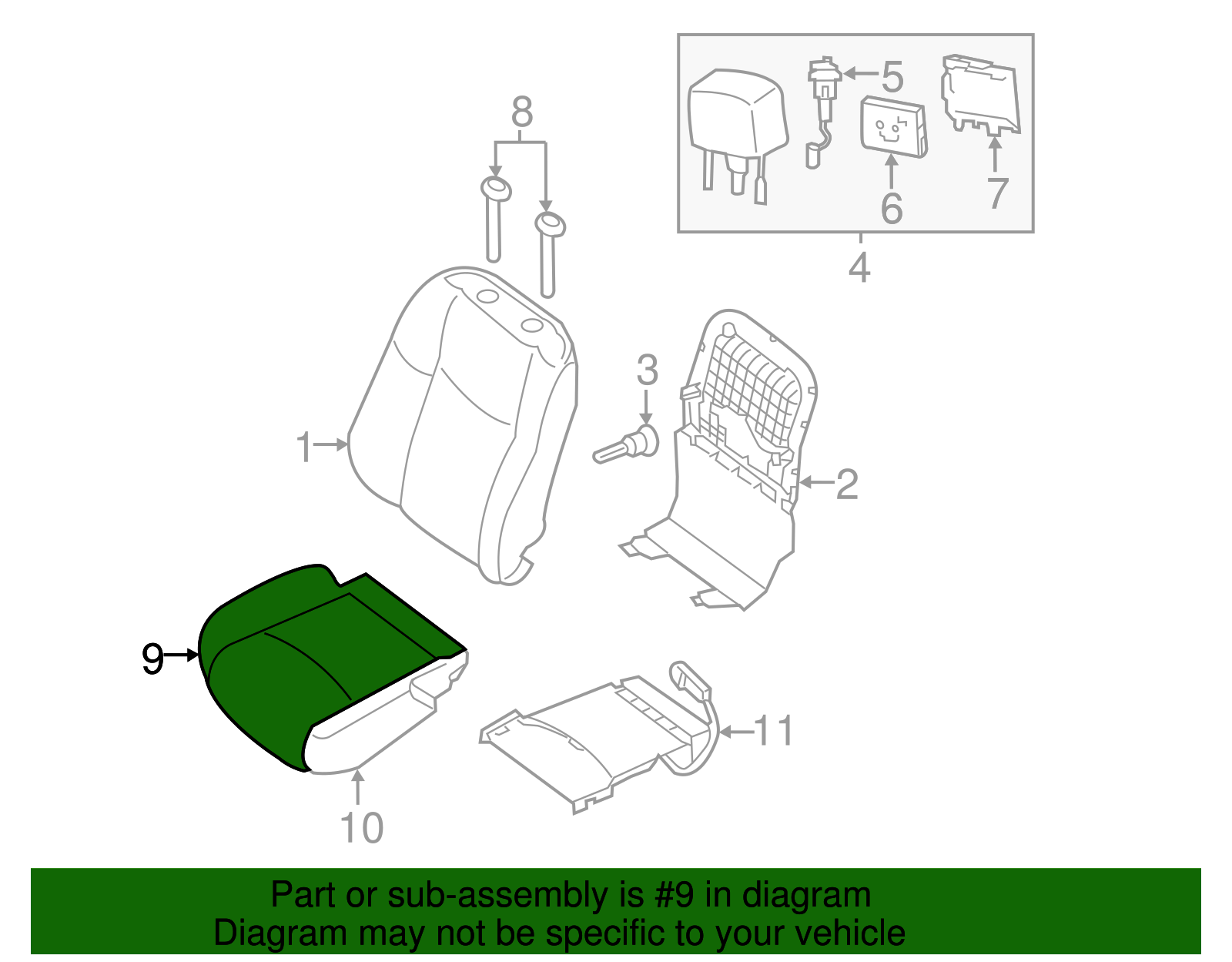 8

5

6

7

4

3

1

2

9

11

10

Part or sub-assembly is #9 in diagram
Diagram may not be specific to your vehicle