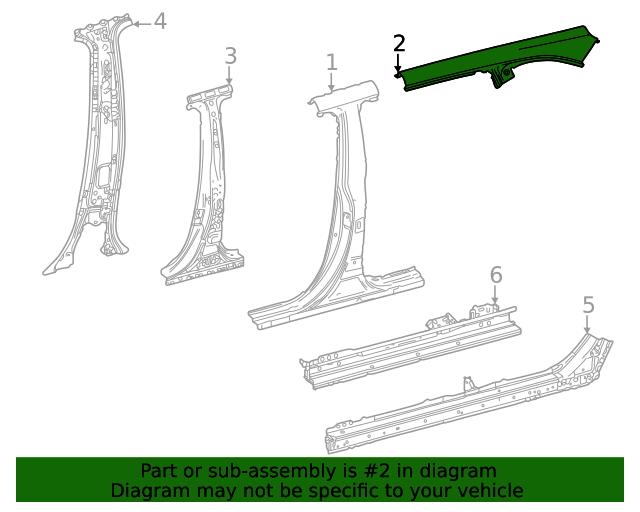 4
3
1
2
6
5
Part or sub-assembly is #2 in diagram
Diagram may not be specific to your vehicle