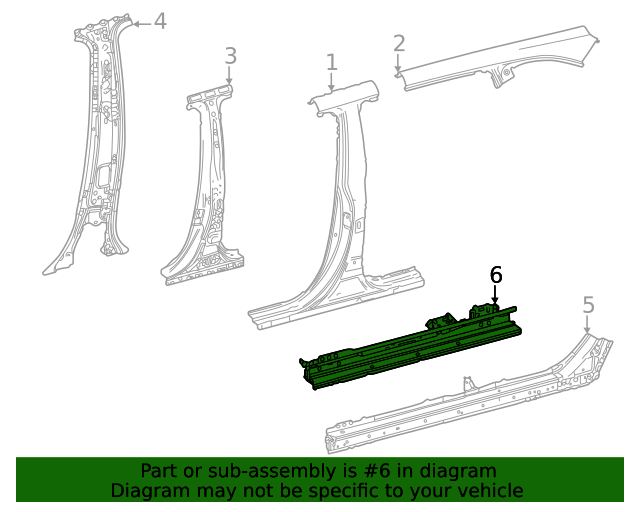 4
3
1
2
6
5
Part or sub-assembly is #6 in diagram
Diagram may not be specific to your vehicle