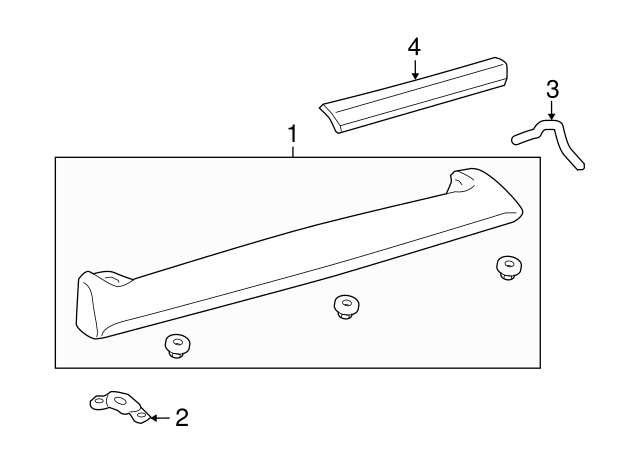 4
3
1
2