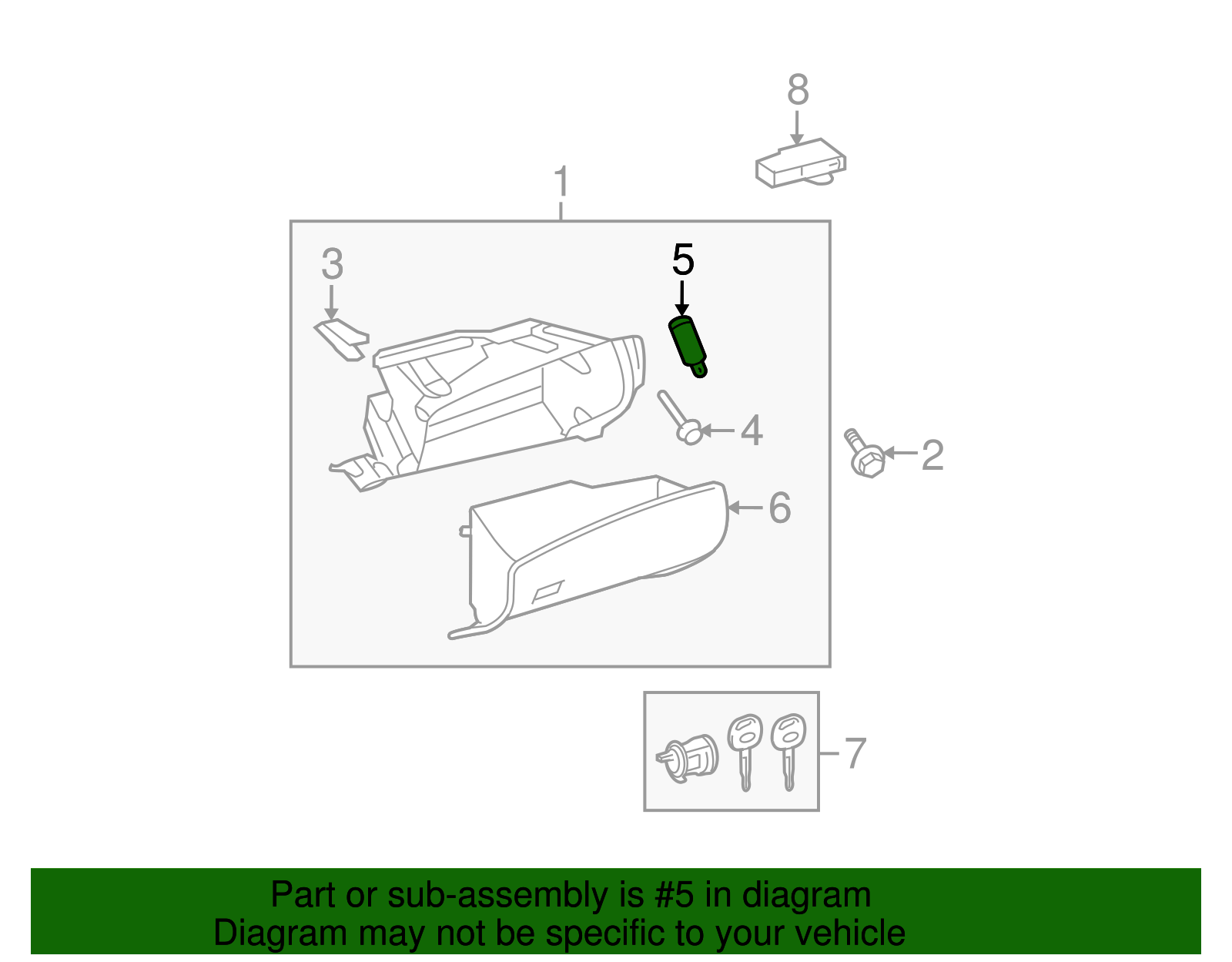 8

1

3

5

4

2

6

7

Part or sub-assembly is #5 in diagram
Diagram may not be specific to your vehicle