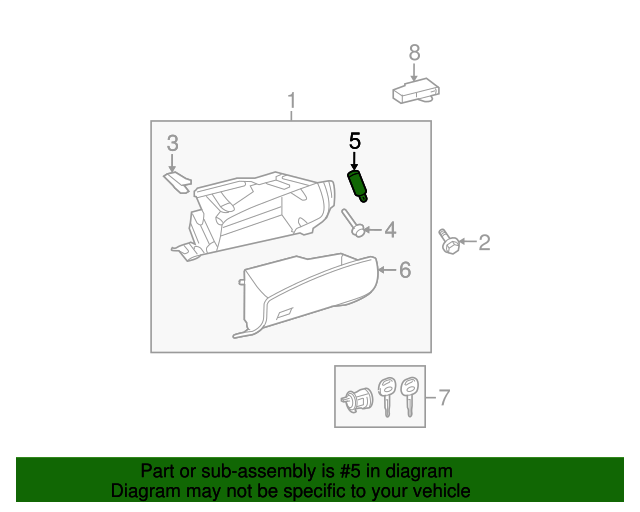 8

1

3

5

4

2

6

7

Part or sub-assembly is #5 in diagram
Diagram may not be specific to your vehicle