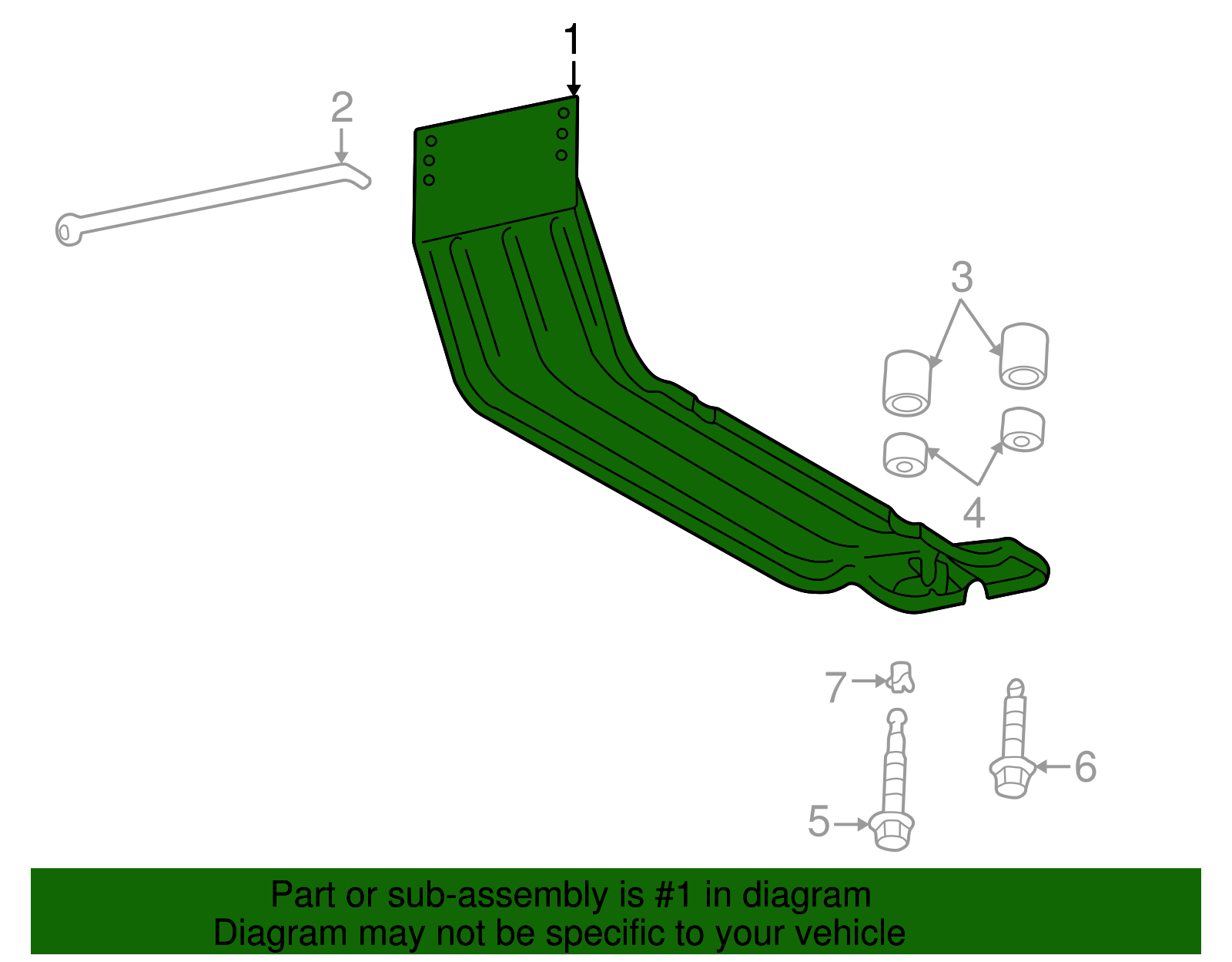 1
2
3
4
7
6
5

Part or sub-assembly is #1 in diagram
Diagram may not be specific to your vehicle