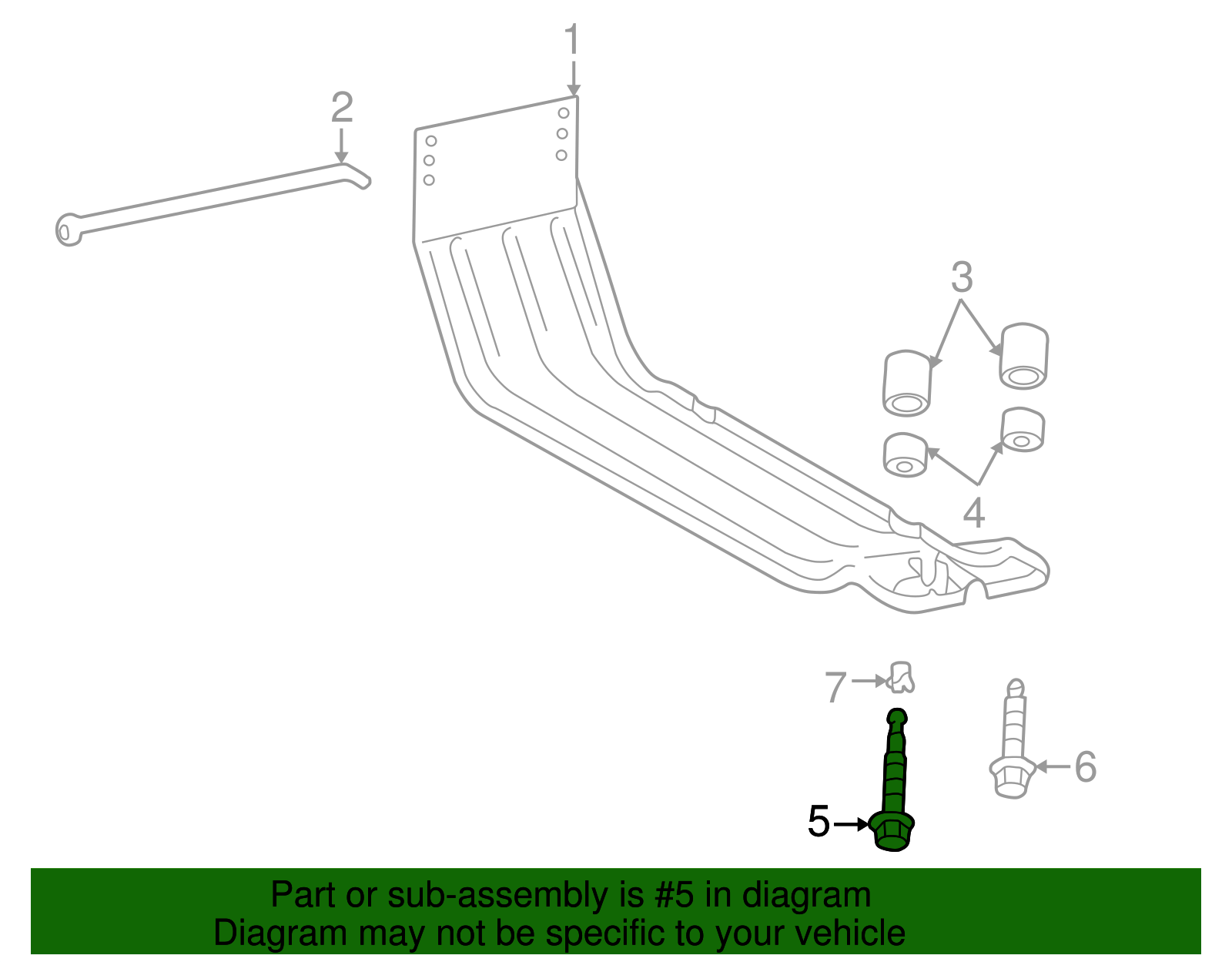 1
2
3
4
7
6
5

Part or sub-assembly is #5 in diagram
Diagram may not be specific to your vehicle