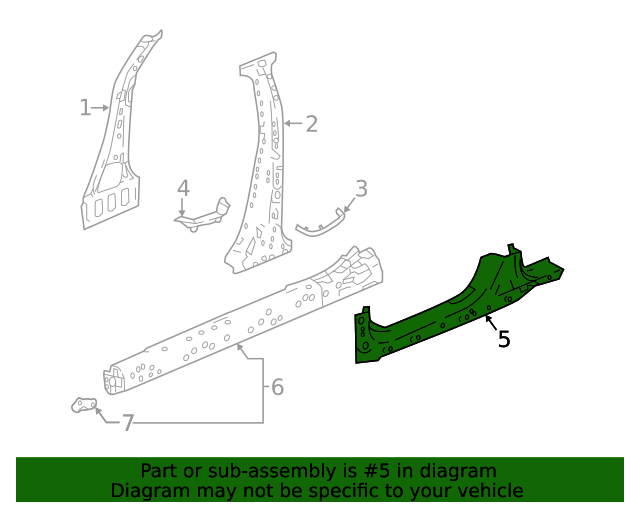 1
2
4
3
5
6
7

Part or sub-assembly is #5 in diagram
Diagram may not be specific to your vehicle