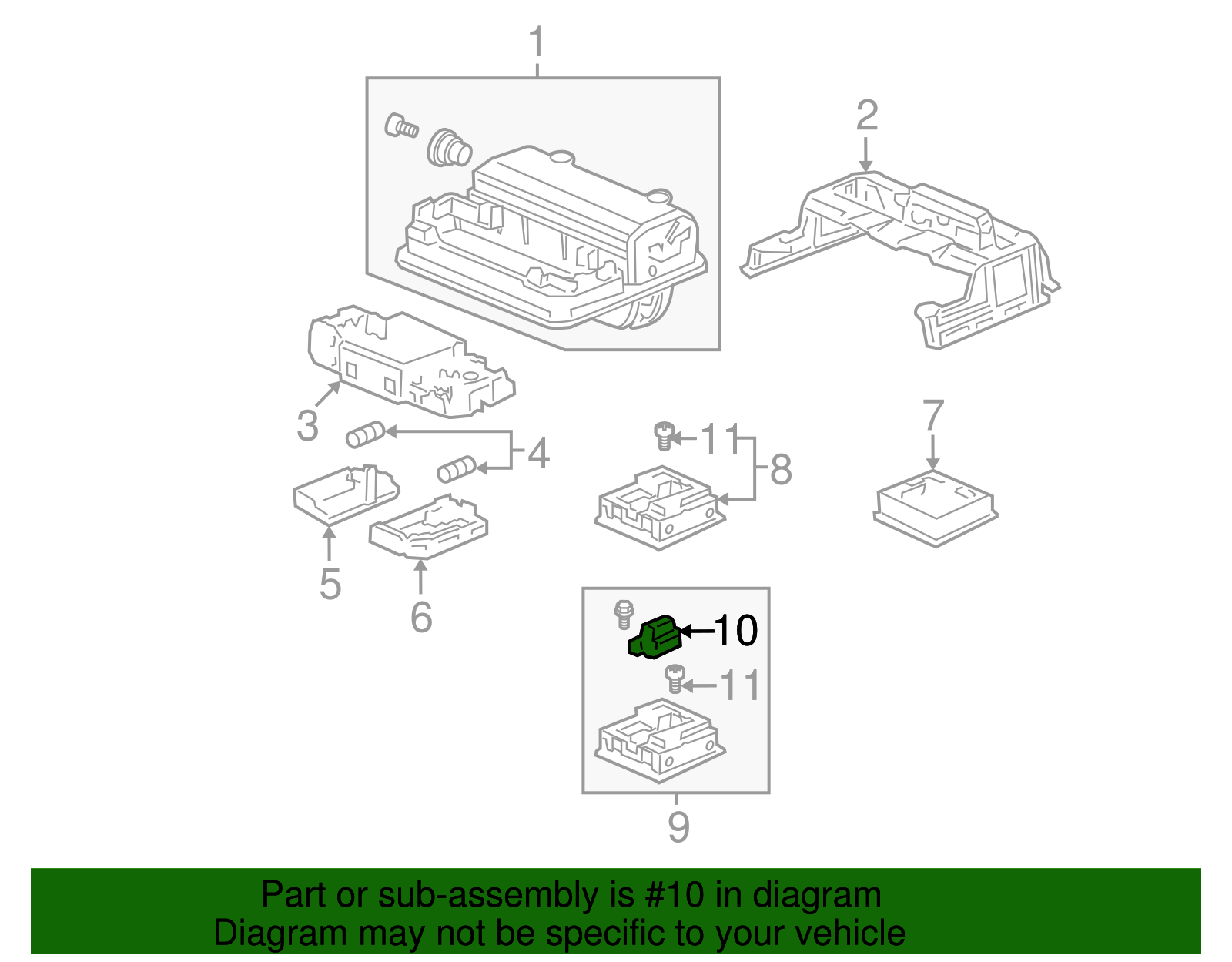 1

2

3

4

11

8

7

5

6

10

11

9

Part or sub-assembly is #10 in diagram
Diagram may not be specific to your vehicle