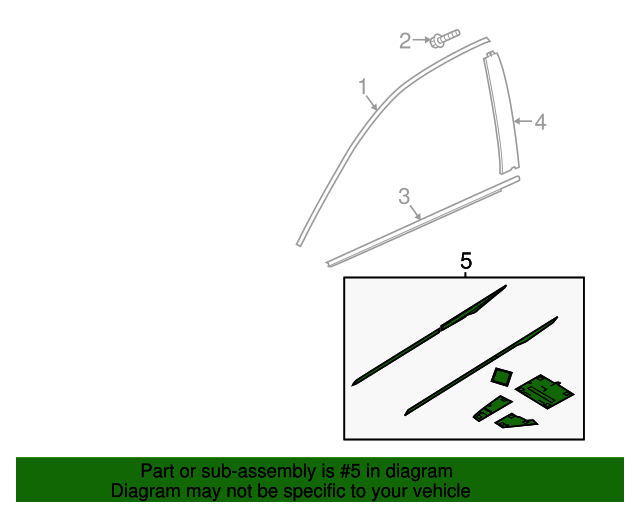 2
1
4
3
5

Part or sub-assembly is #5 in diagram
Diagram may not be specific to your vehicle