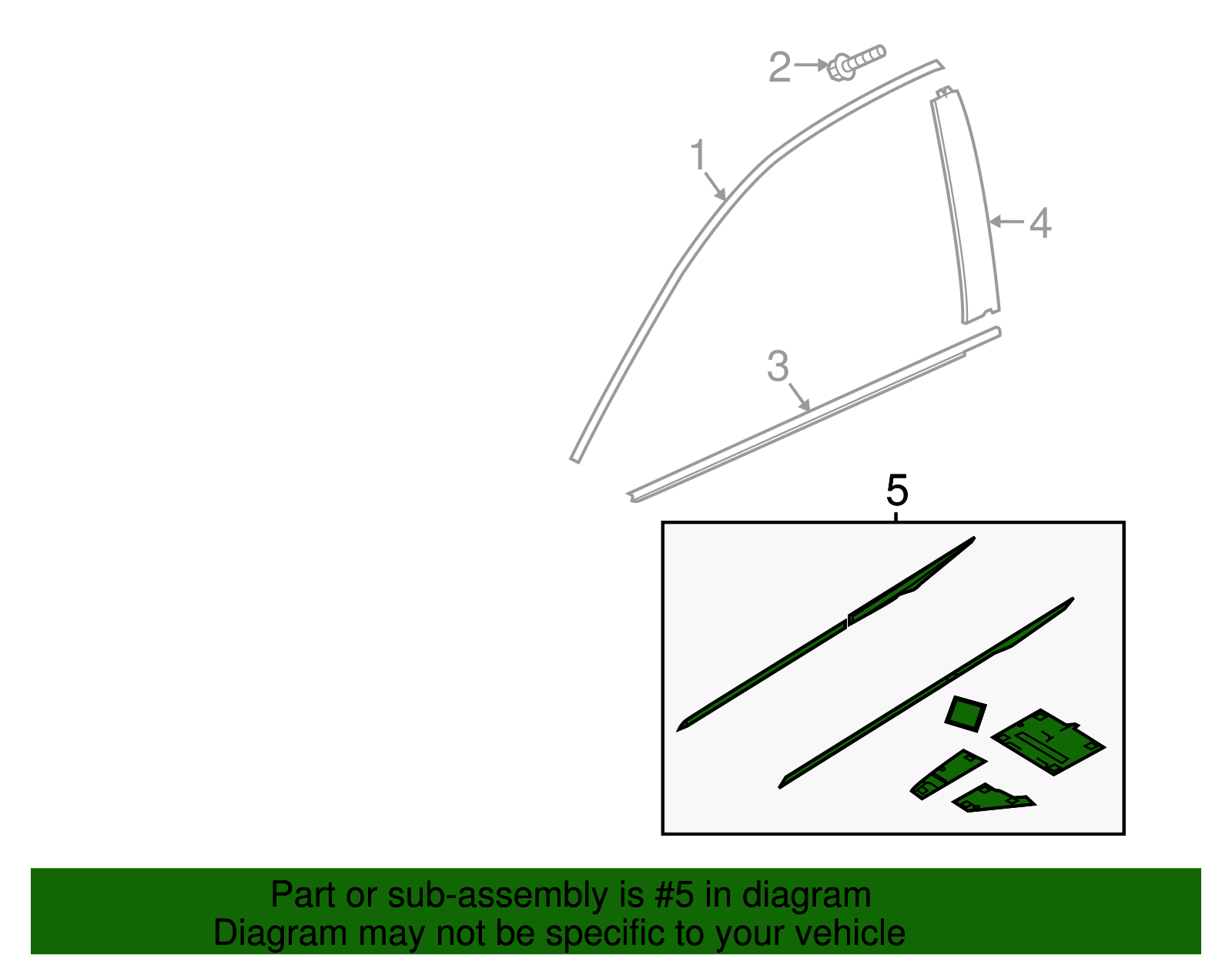 2
1
4
3
5

Part or sub-assembly is #5 in diagram
Diagram may not be specific to your vehicle