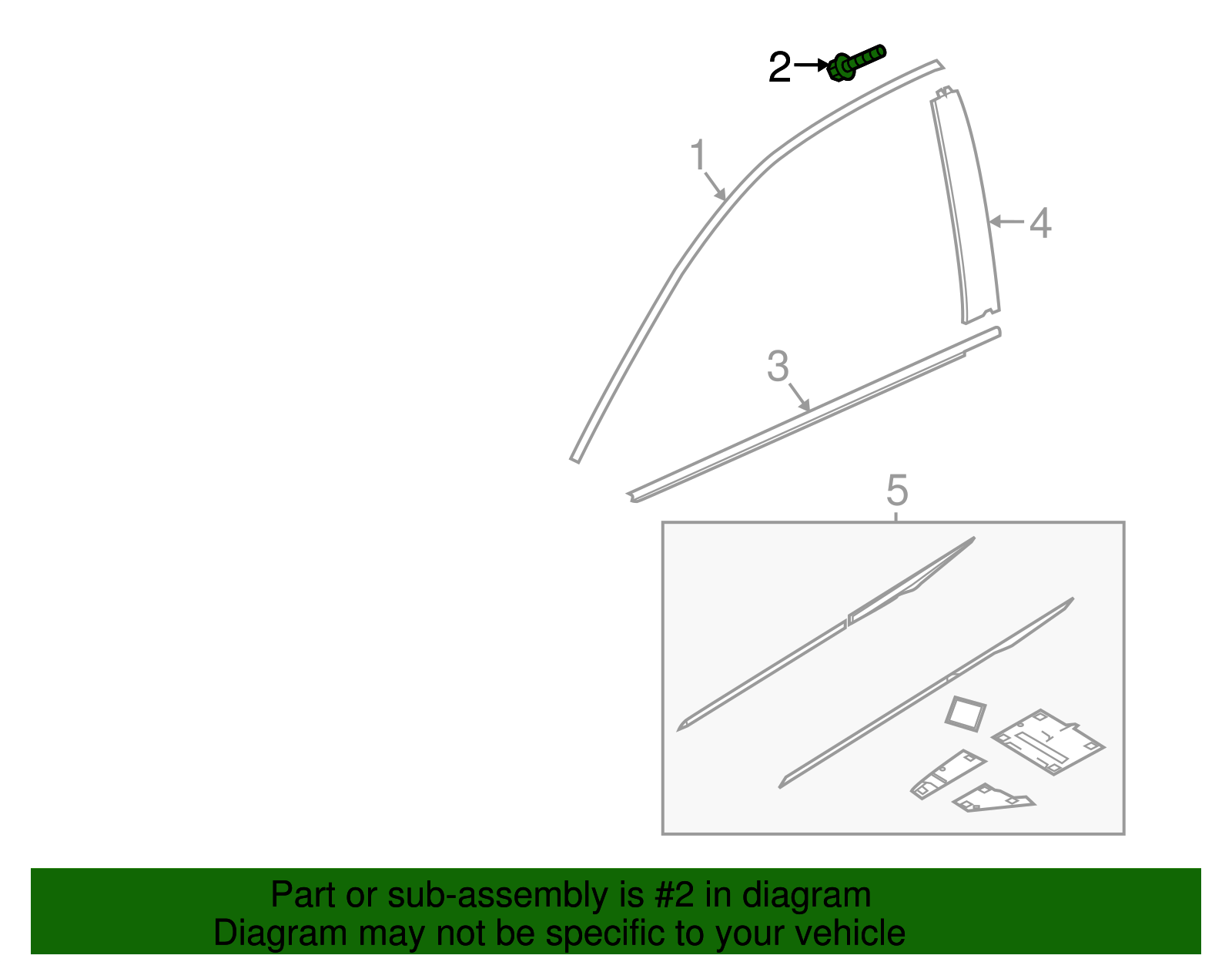 2
1
4
3
5

Part or sub-assembly is #2 in diagram
Diagram may not be specific to your vehicle