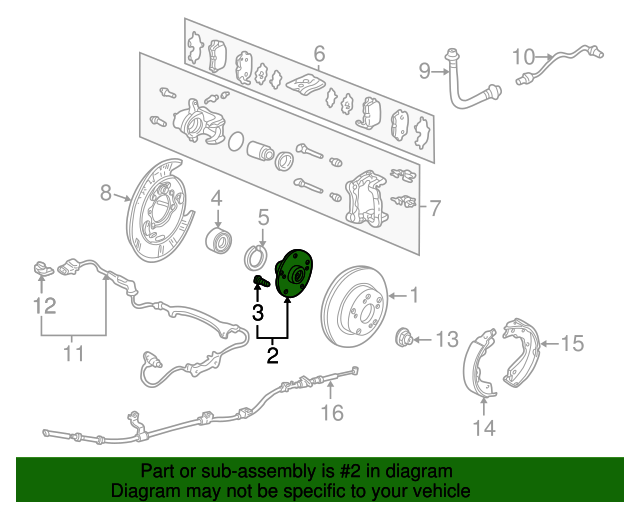 6
9
10
8
4
5
7
1
12
3
11
2
13
15
16
14

Part or sub-assembly is #2 in diagram
Diagram may not be specific to your vehicle