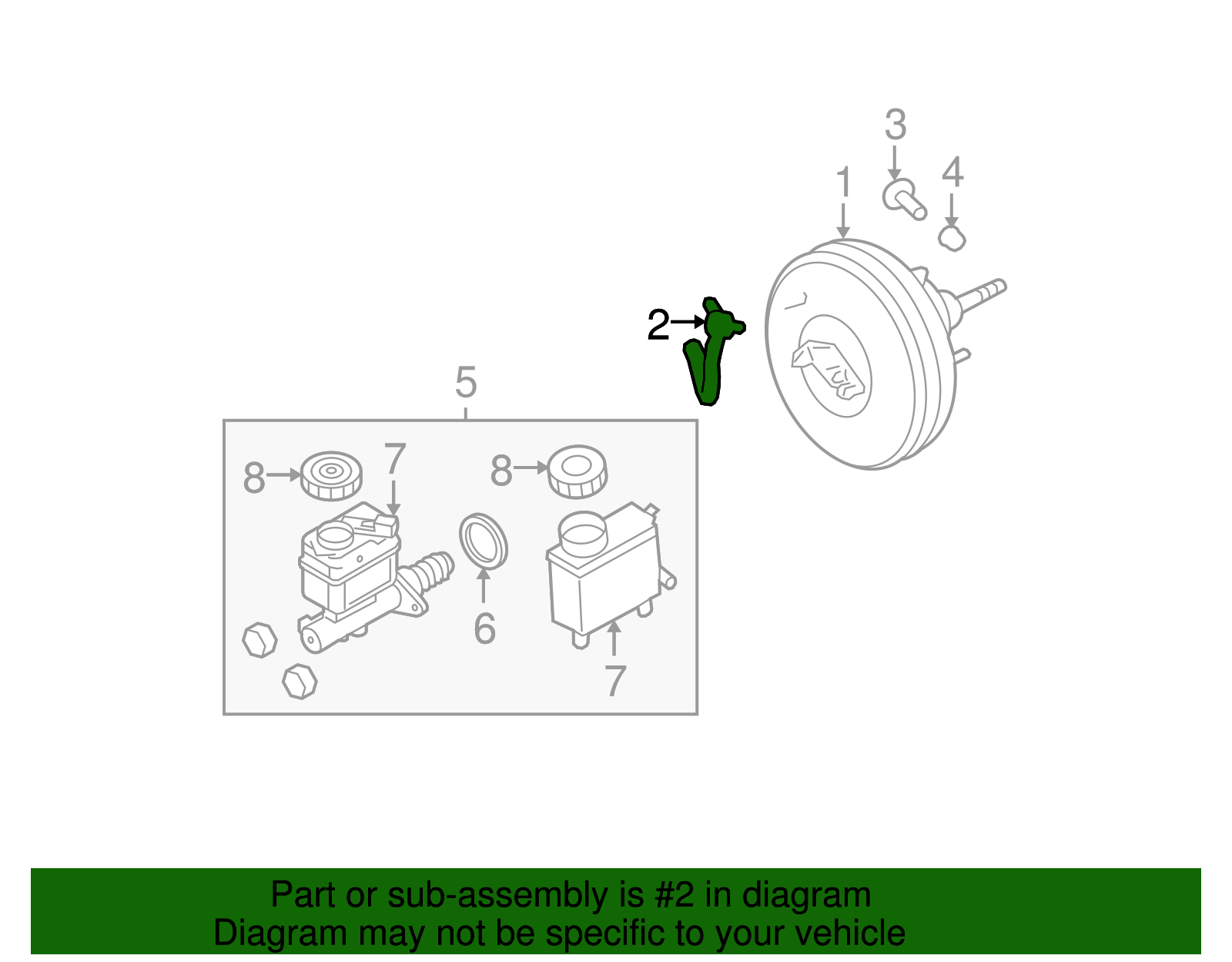 3
1
4
2
5
8
7
8
6
7

Part or sub-assembly is #2 in diagram
Diagram may not be specific to your vehicle