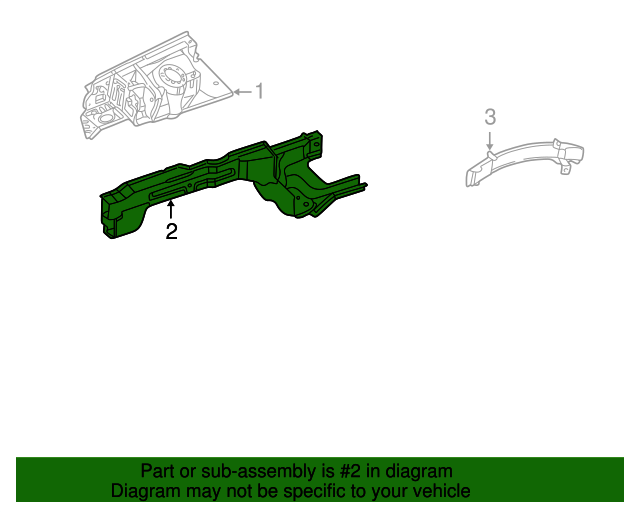 1

3

2

Part or sub-assembly is #2 in diagram
Diagram may not be specific to your vehicle