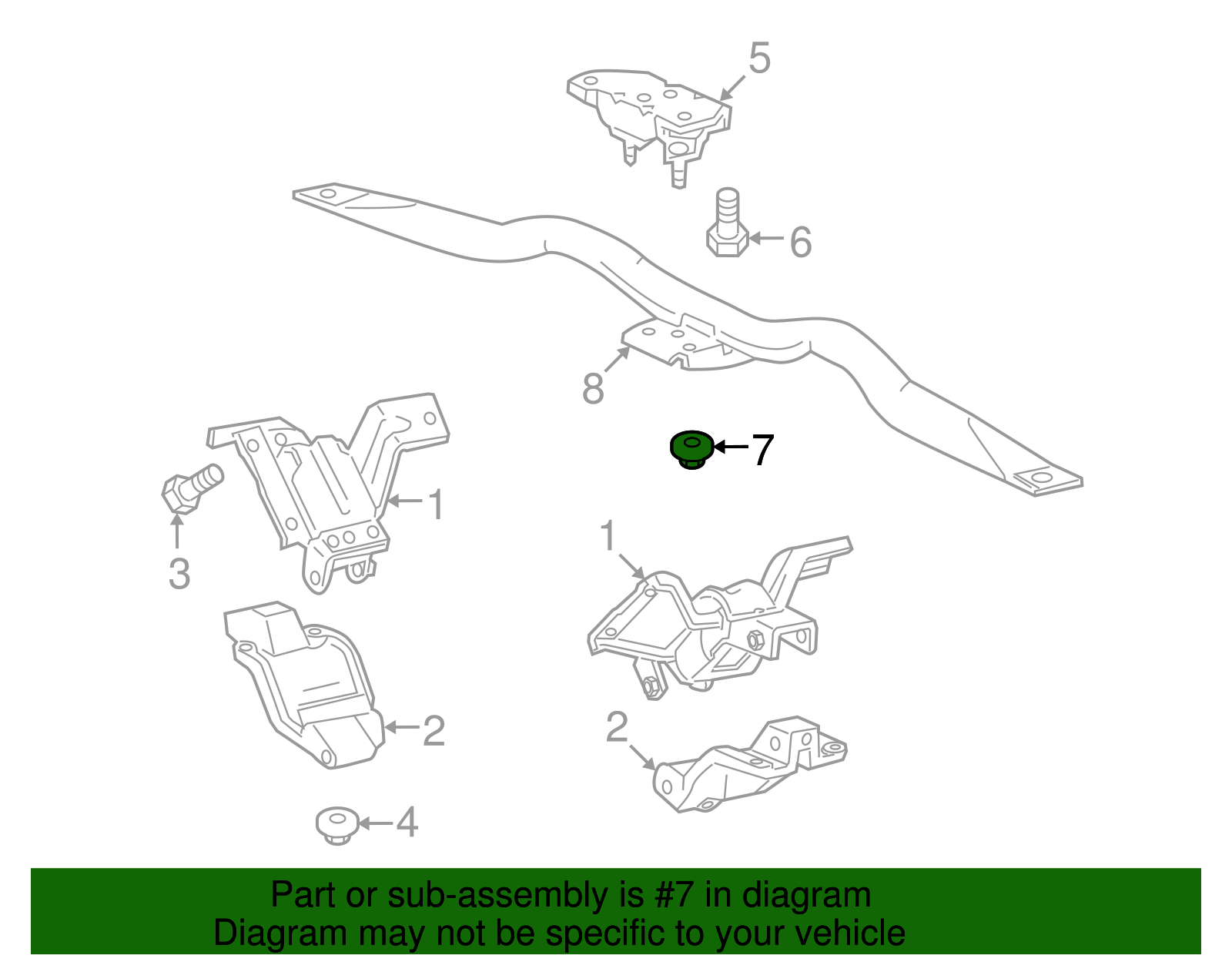 5
6
8
7
1
3
1
2
2
4

Part or sub-assembly is #7 in diagram
Diagram may not be specific to your vehicle