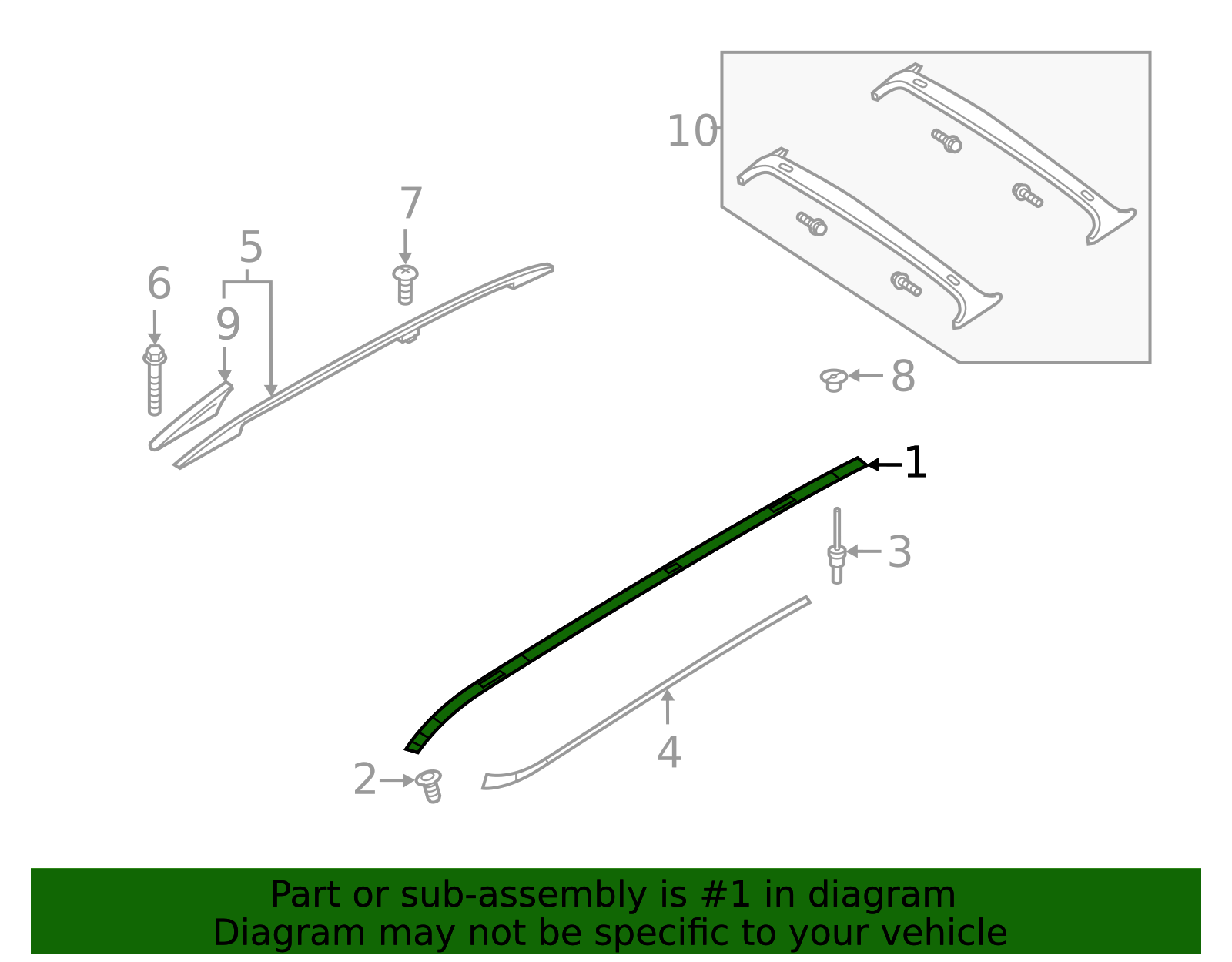 10
7
5
6
9
8
1
3
4
2

Part or sub-assembly is #1 in diagram
Diagram may not be specific to your vehicle