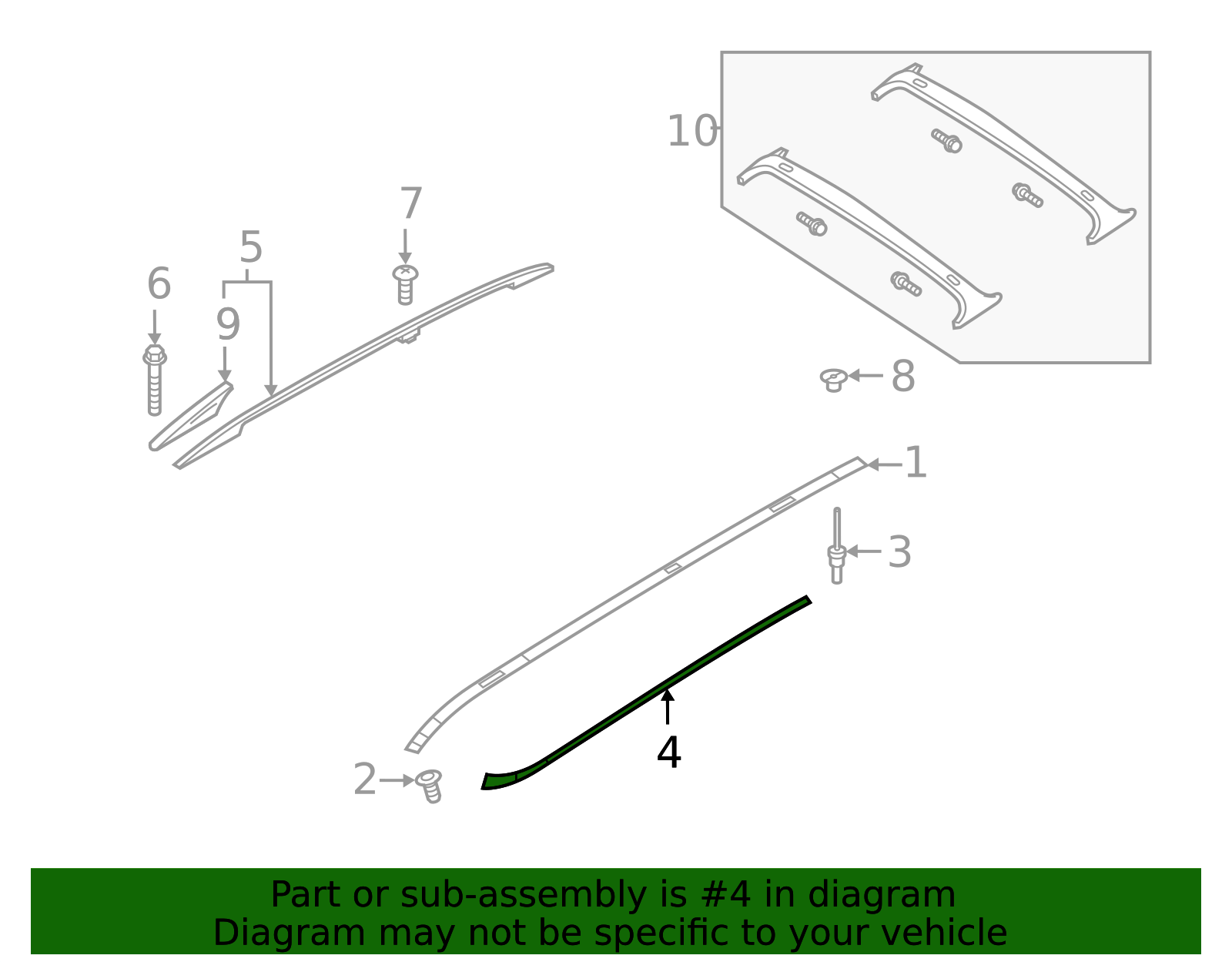 10

7

5

6

9

8

1

3

4

2

Part or sub-assembly is #4 in diagram
Diagram may not be specific to your vehicle